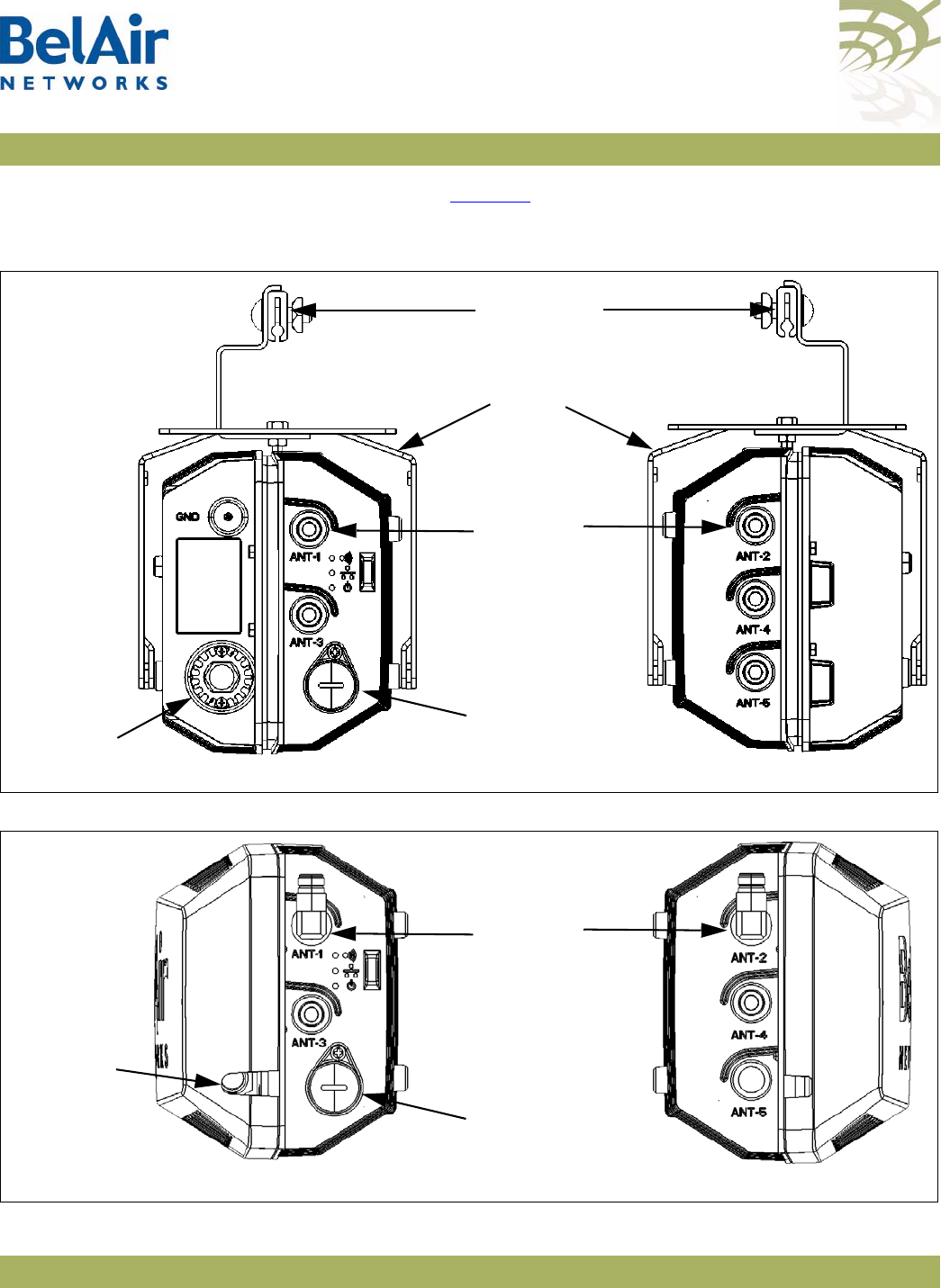 BelAir
NETWORKS

GND

ANT-1

ANT-3

ANT-2

ANT-4

ANT-5

ANT-1

ANT-3

ANT-2

ANT-4

ANT-5