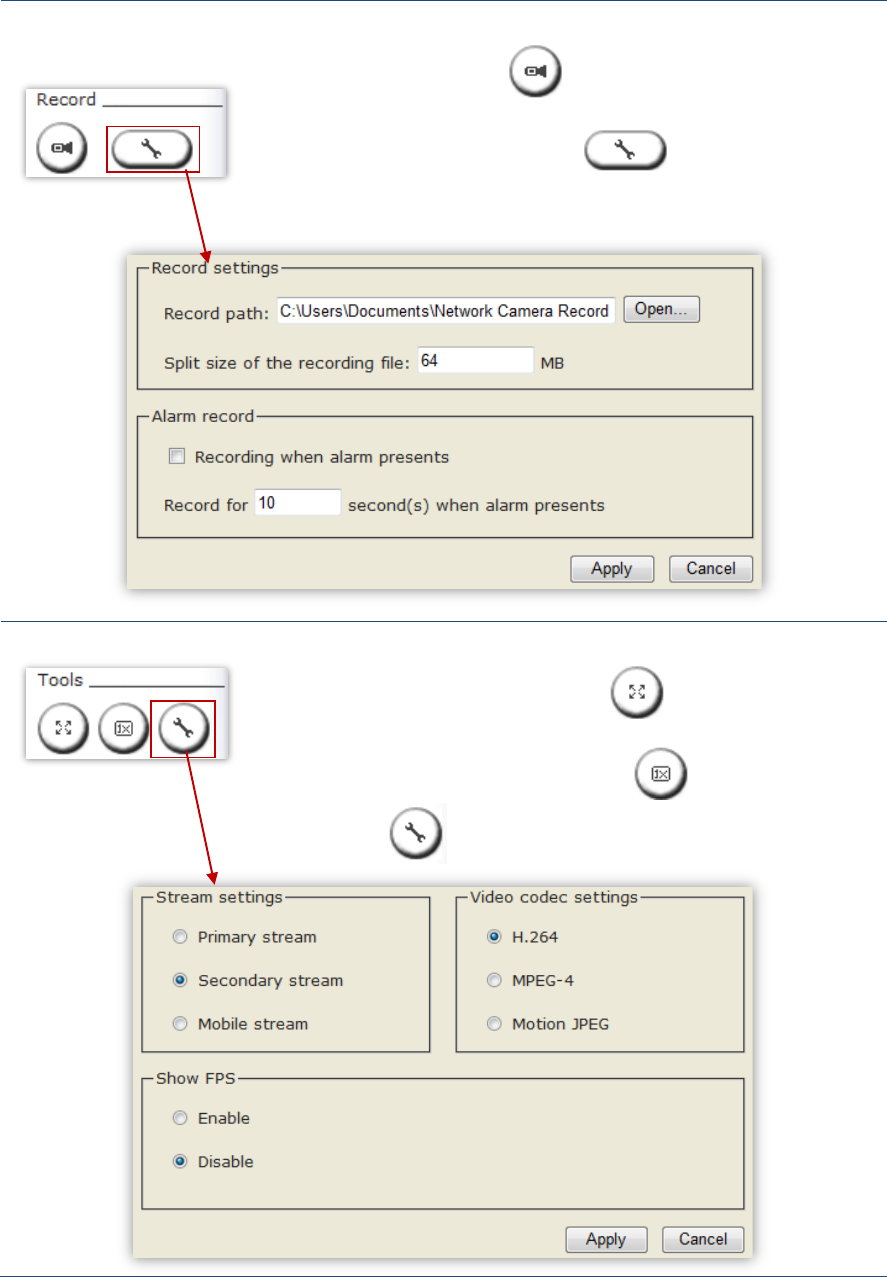 Record

Record settings

Record path: C:\Users\Documents\Network Camera Record Open...

Split size of the recording file: 64 MB

Alarm record

Recording when alarm presents

Record for 10 second(s) when alarm presents

Apply Cancel

Tools

Stream settings

Primary stream

Secondary stream

Mobile stream

Video codec settings

H.264

MPEG-4

Motion JPEG

Show FPS

Enable

Disable

Apply Cancel