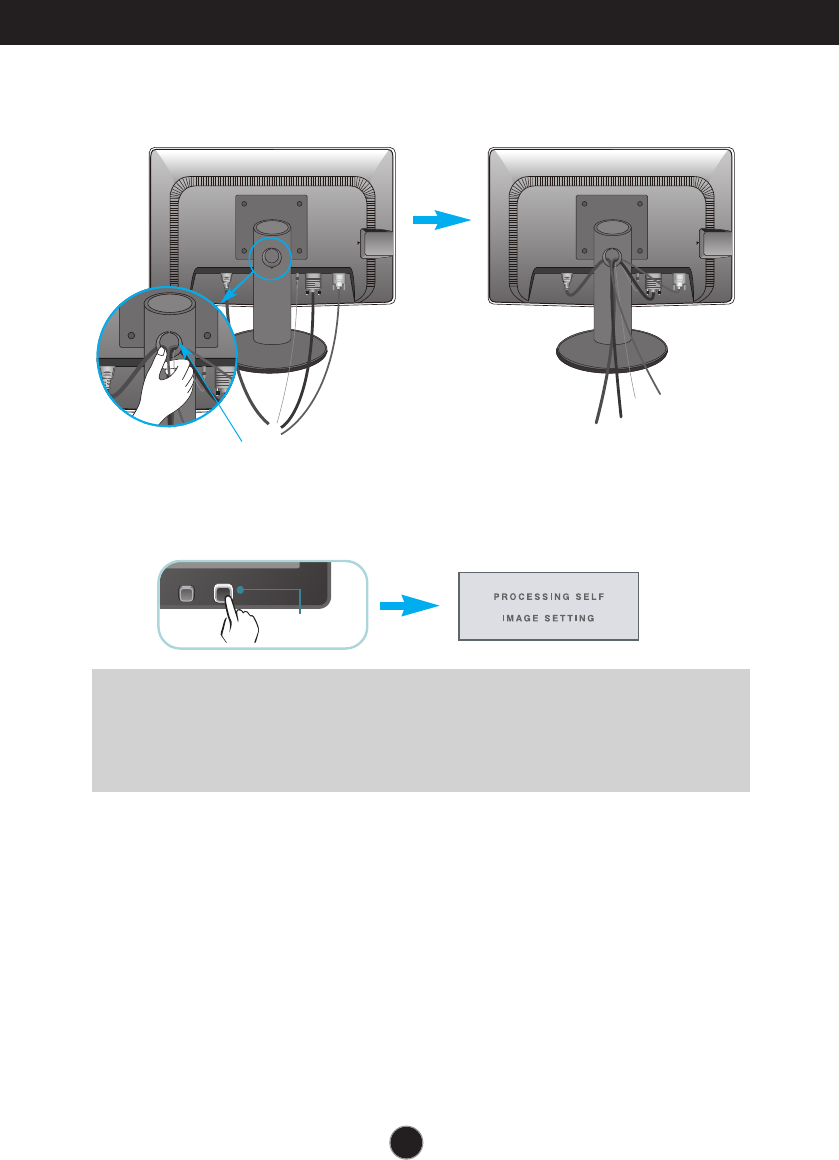 PROCESSING SELF
IMAGE SETTING