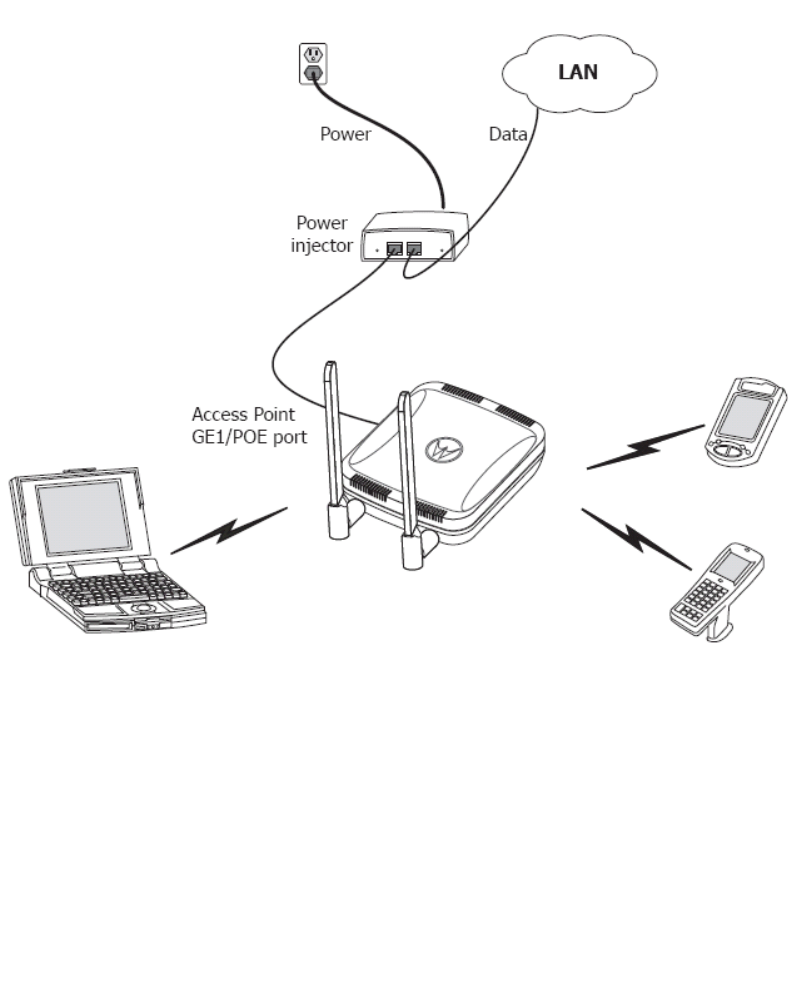 LAN

Power

Data

Power injector

Access Point GE1/POE port