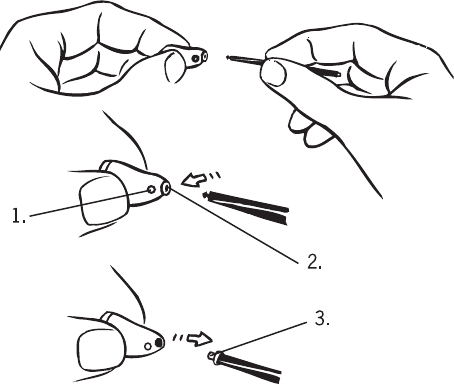 1.

2.

3.