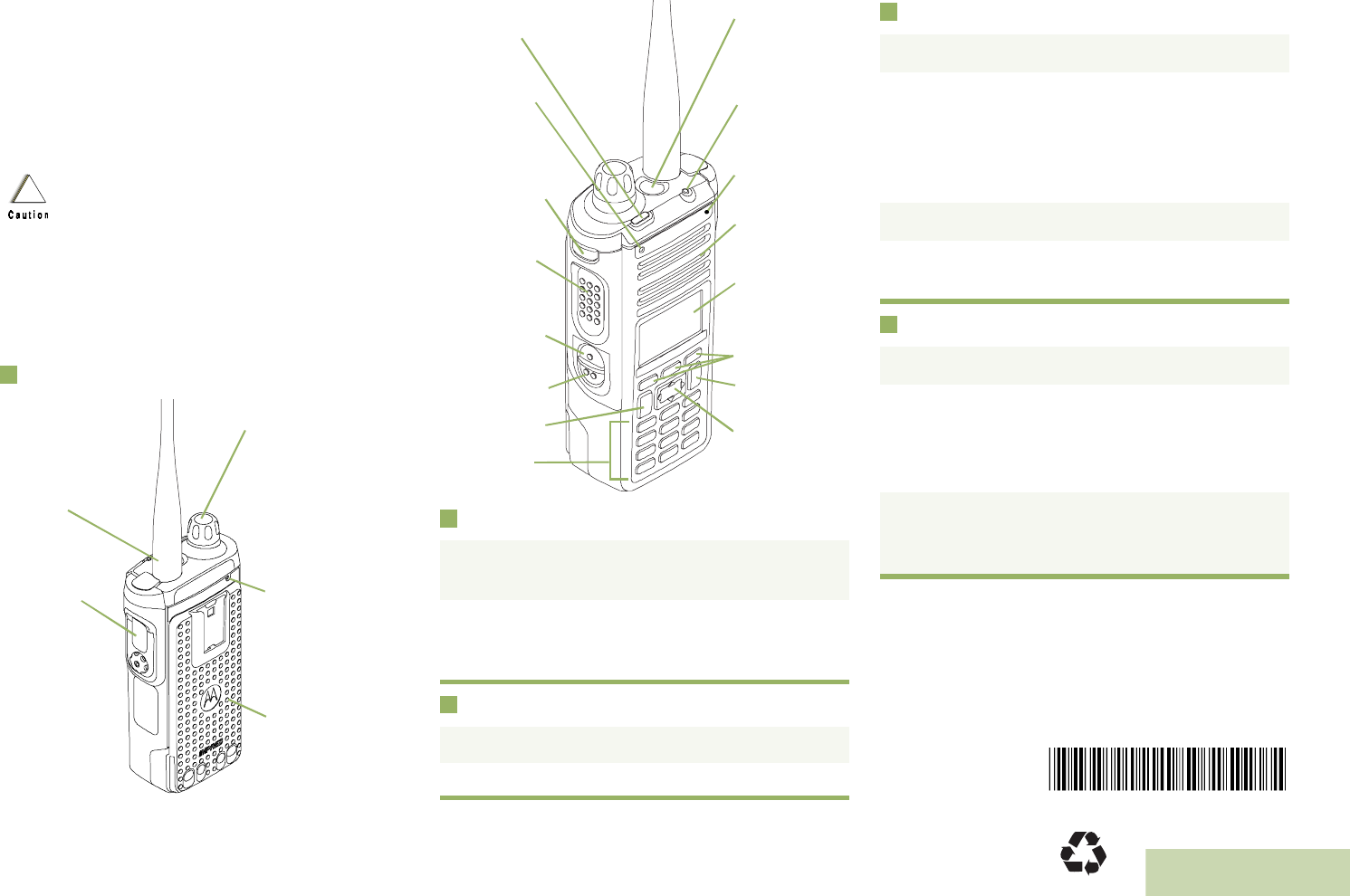 Caution