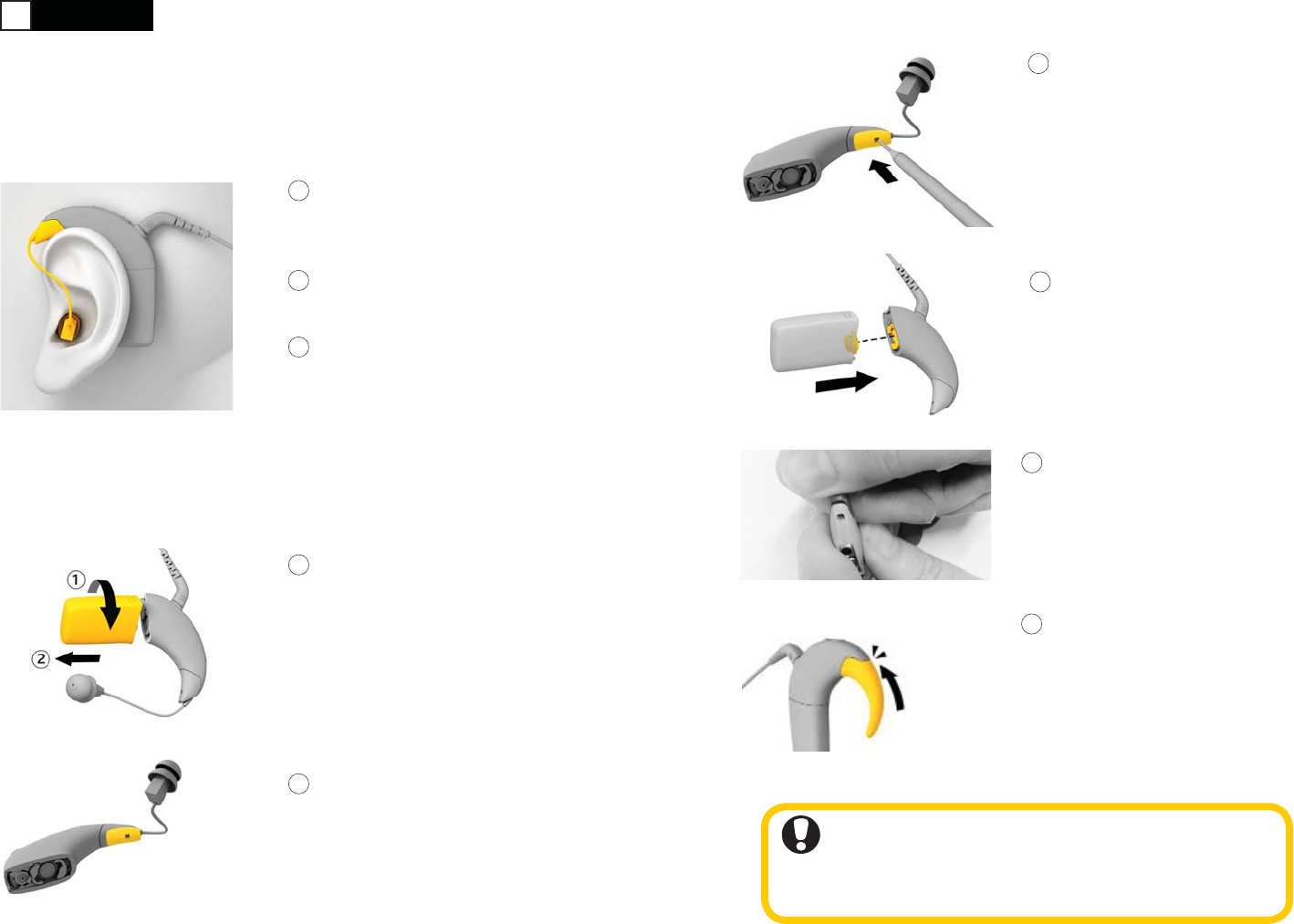 ①

②