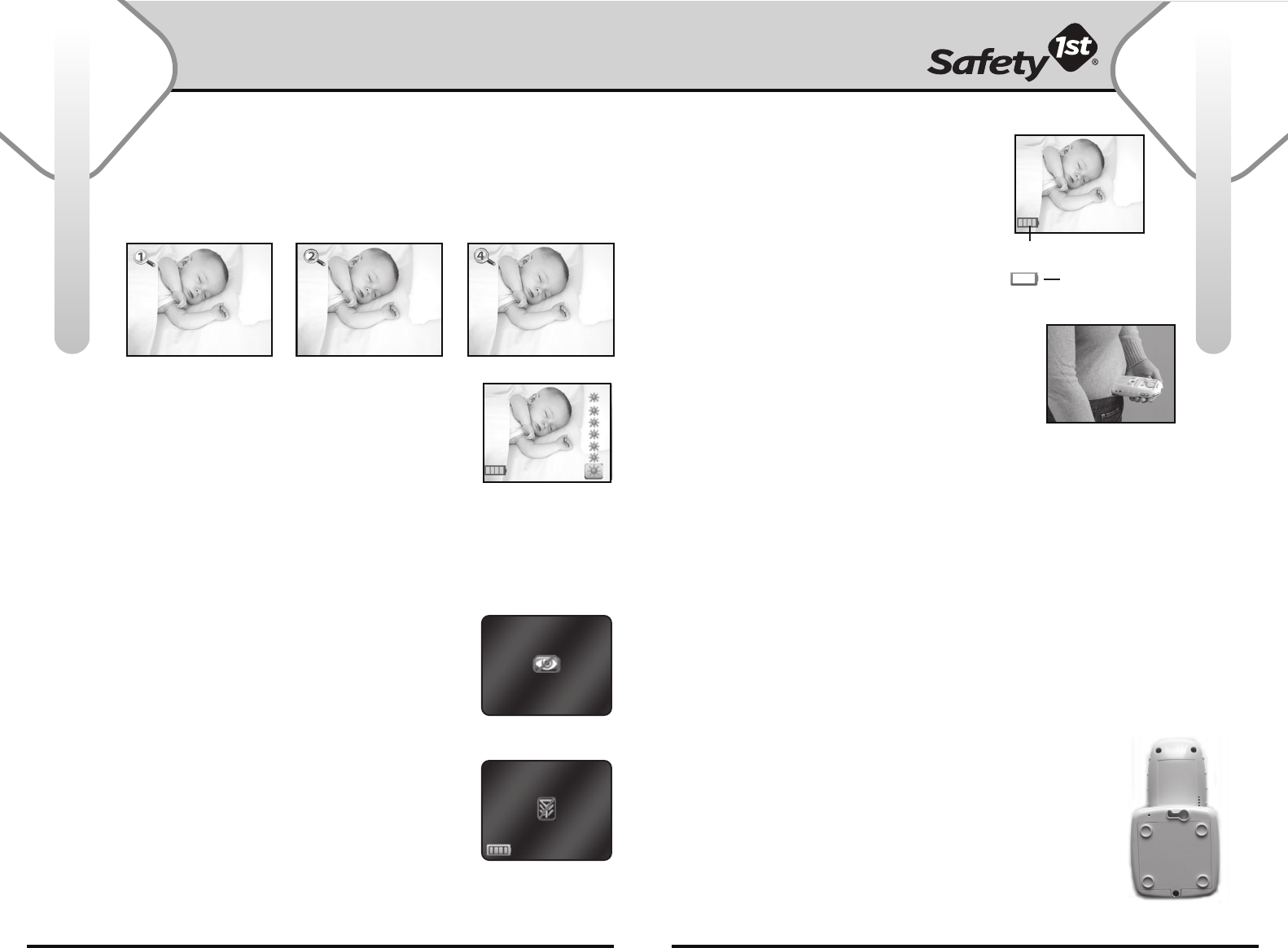 Safety 1st®

1

2

4