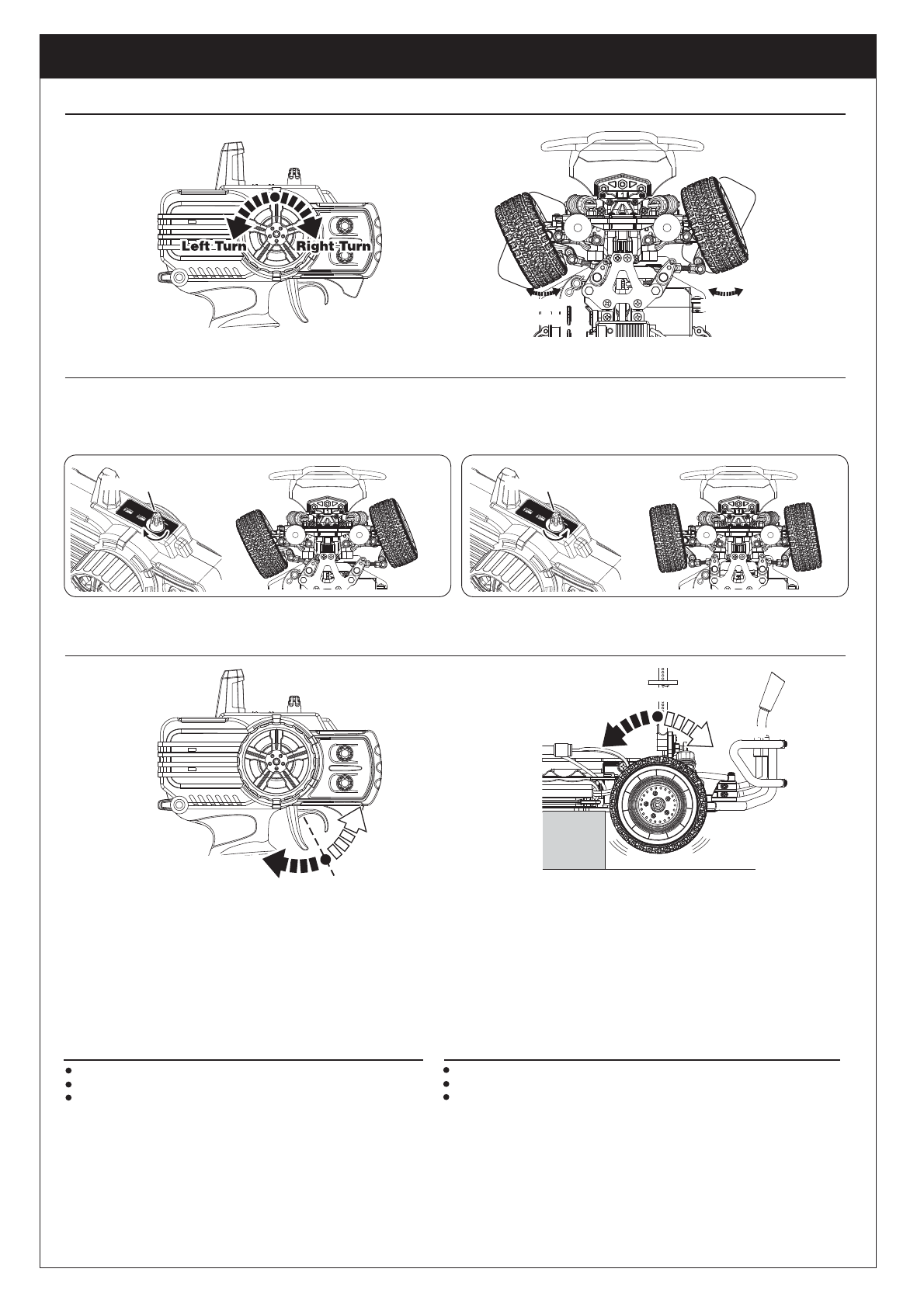 Left Turn Right Turn