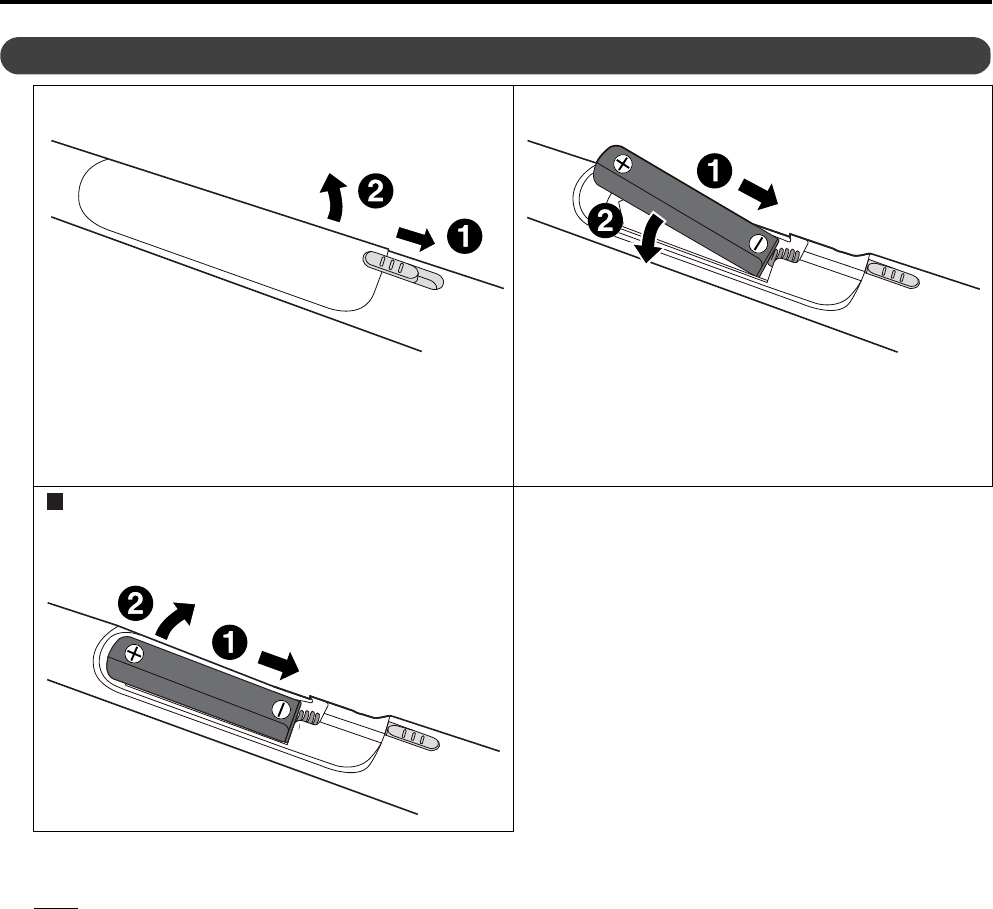 2 1

1 2

2 1