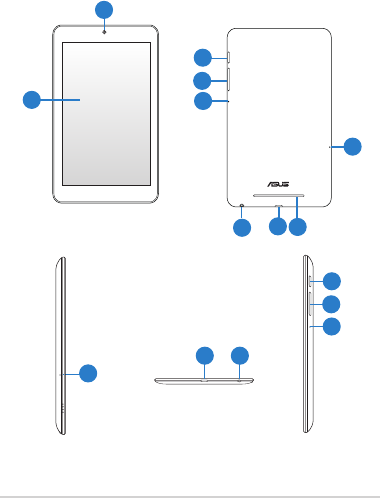 ASUS