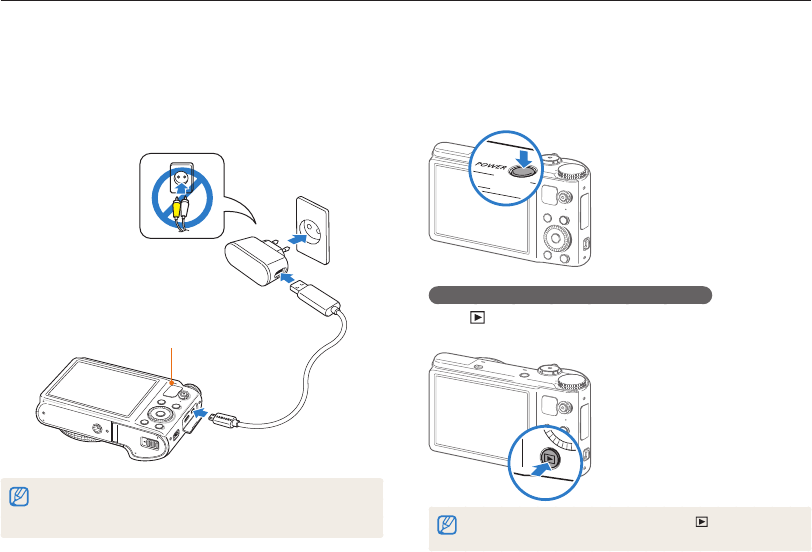 POWER