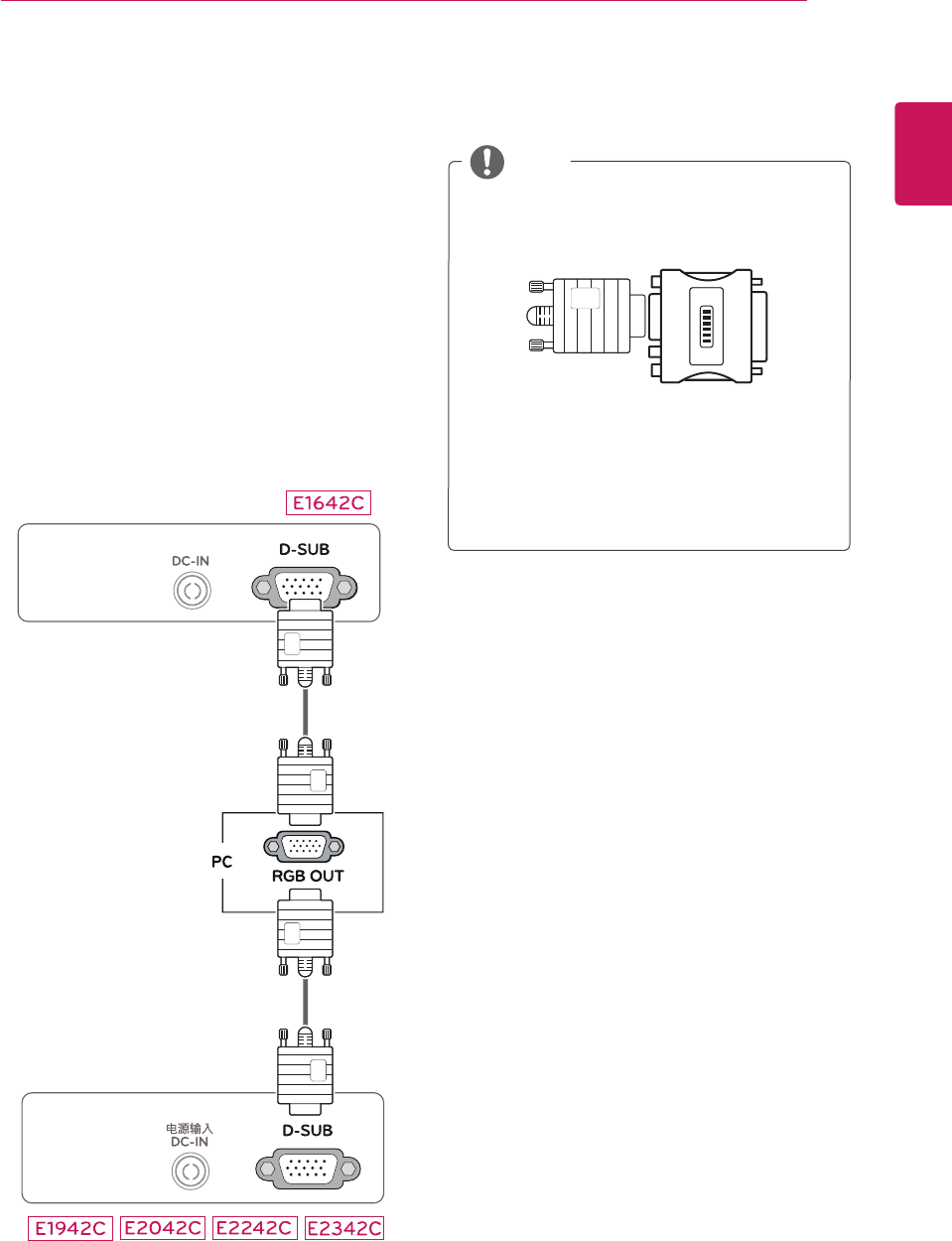 E1642C

DC-IN

D-SUB

PC

RGB OUT

电源输入
DC-IN

D-SUB

E1942C E2042C E2242C E2342C