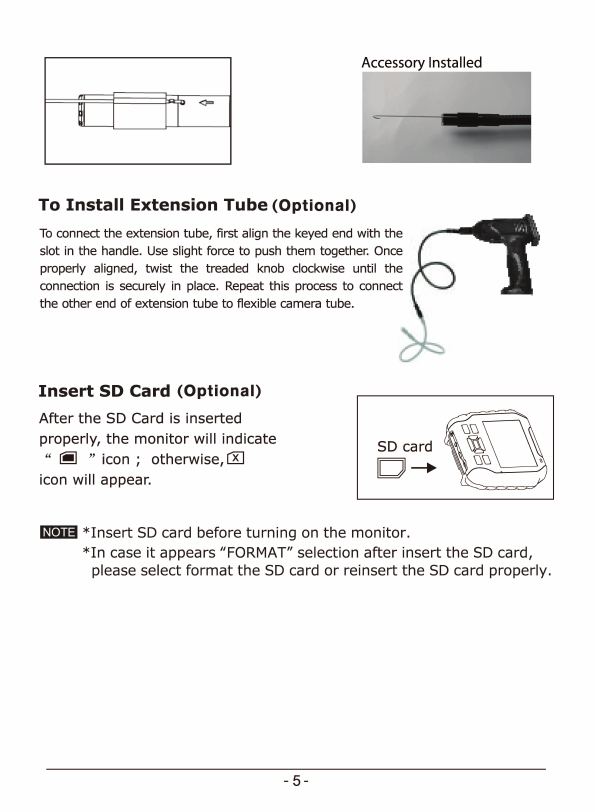 Accessory Installed

To Install Extension Tube (Optional)

To connect the extension tube, first align the keyed end with the slot in the handle. Use slight force to push them together. Once properly aligned, twist the treaded knob clockwise until the connection is securely in place. Repeat this process to connect the other end of extension tube to flexible camera tube.

Insert SD Card (Optional)

After the SD Card is inserted properly, the monitor will indicate " " icon ; otherwise, X icon will appear.

SD card

NOTE *Insert SD card before turning on the monitor.
*In case it appears "FORMAT" selection after insert the SD card, please select format the SD card or reinsert the SD card properly.

- 5 -