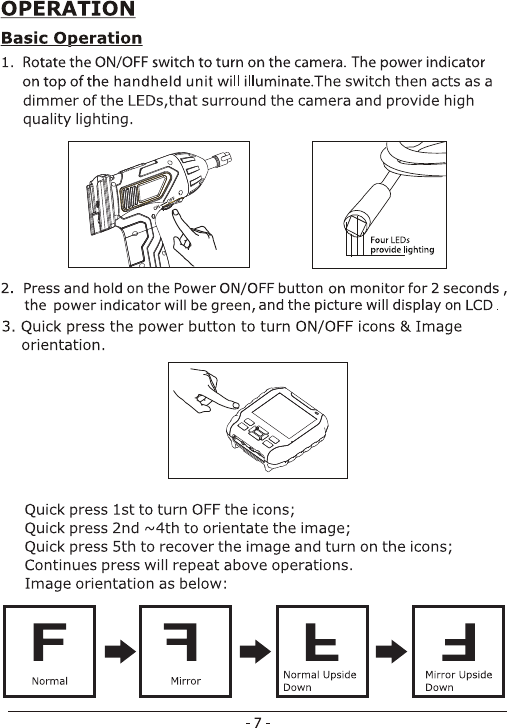 OPERATION

Basic Operation

1. Rotate the ON/OFF switch to turn on the camera. The power indicator on top of the handheld unit will illuminate.The switch then acts as a dimmer of the LEDs,that surround the camera and provide high quality lighting.

Four LEDs provide lighting

2. Press and hold on the Power ON/OFF button on monitor for 2 seconds , the power indicator will be green, and the picture will display on LCD .

3. Quick press the power button to turn ON/OFF icons & Image orientation.

Quick press 1st to turn OFF the icons;
Quick press 2nd ~4th to orientate the image;
Quick press 5th to recover the image and turn on the icons;
Continues press will repeat above operations.
Image orientation as below:

F
Normal

F
Mirror

F
Normal Upside Down

F
Mirror Upside Down

- 7 -