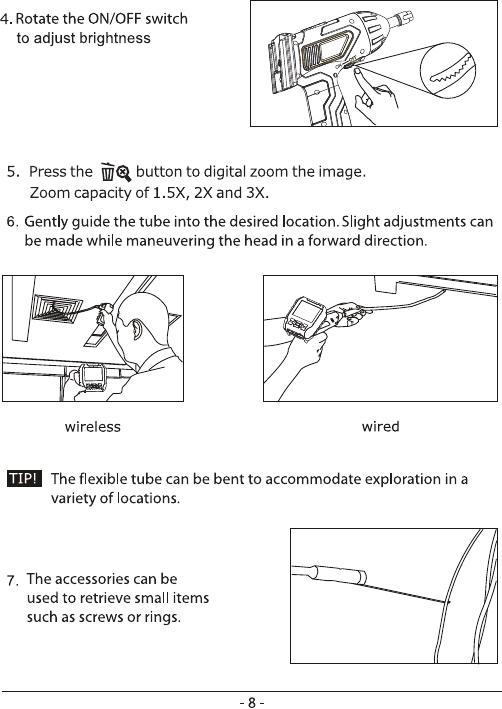 4. Rotate the ON/OFF switch to adjust brightness

5. Press the button to digital zoom the image. Zoom capacity of 1.5X, 2X and 3X.

6. Gently guide the tube into the desired location. Slight adjustments can be made while maneuvering the head in a forward direction.

wireless

wired

TIP! The flexible tube can be bent to accommodate exploration in a variety of locations.

7. The accessories can be used to retrieve small items such as screws or rings.

- 8 -