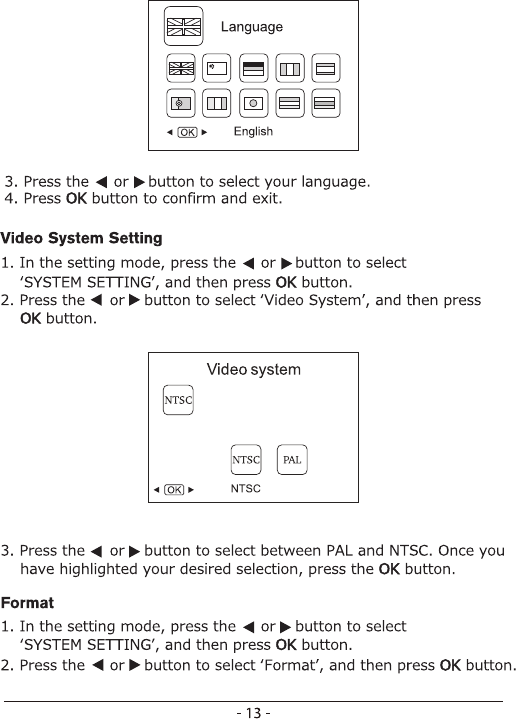 Language

◄ OK ► English

3. Press the ◄ or ► button to select your language.
4. Press OK button to confirm and exit.

Video System Setting

1. In the setting mode, press the ◄ or ► button to select 'SYSTEM SETTING', and then press OK button.
2. Press the ◄ or ► button to select 'Video System', and then press OK button.

Video system

NTSC

NTSC PAL

◄ OK ► NTSC

3. Press the ◄ or ► button to select between PAL and NTSC. Once you have highlighted your desired selection, press the OK button.

Format

1. In the setting mode, press the ◄ or ► button to select 'SYSTEM SETTING', and then press OK button.
2. Press the ◄ or ► button to select 'Format', and then press OK button.

- 13 -