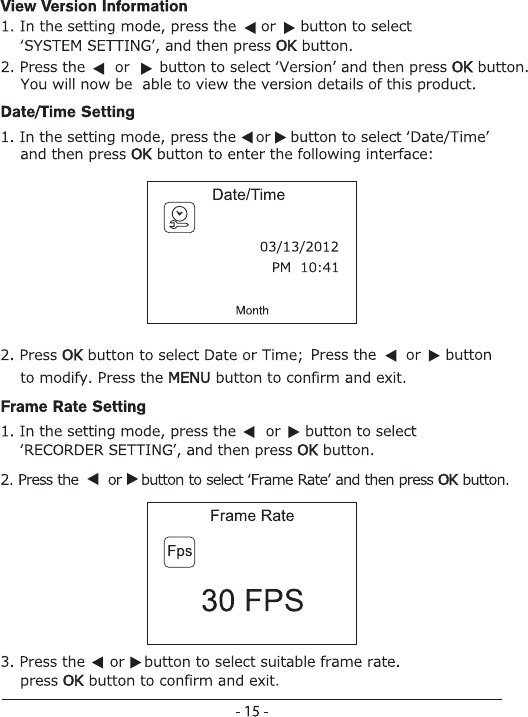 View Version Information

1. In the setting mode, press the ◀ or ▶ button to select 'SYSTEM SETTING', and then press OK button.

2. Press the ◀ or ▶ button to select 'Version' and then press OK button. You will now be able to view the version details of this product.

Date/Time Setting

1. In the setting mode, press the ◀ or ▶ button to select 'Date/Time' and then press OK button to enter the following interface:

Date/Time

03/13/2012
PM 10:41

Month

2. Press OK button to select Date or Time; Press the ◀ or ▶ button to modify. Press the MENU button to confirm and exit.

Frame Rate Setting

1. In the setting mode, press the ◀ or ▶ button to select 'RECORDER SETTING', and then press OK button.

2. Press the ◀ or ▶ button to select 'Frame Rate' and then press OK button.

Frame Rate

Fps

30 FPS

3. Press the ◀ or ▶ button to select suitable frame rate. press OK button to confirm and exit.

- 15 -