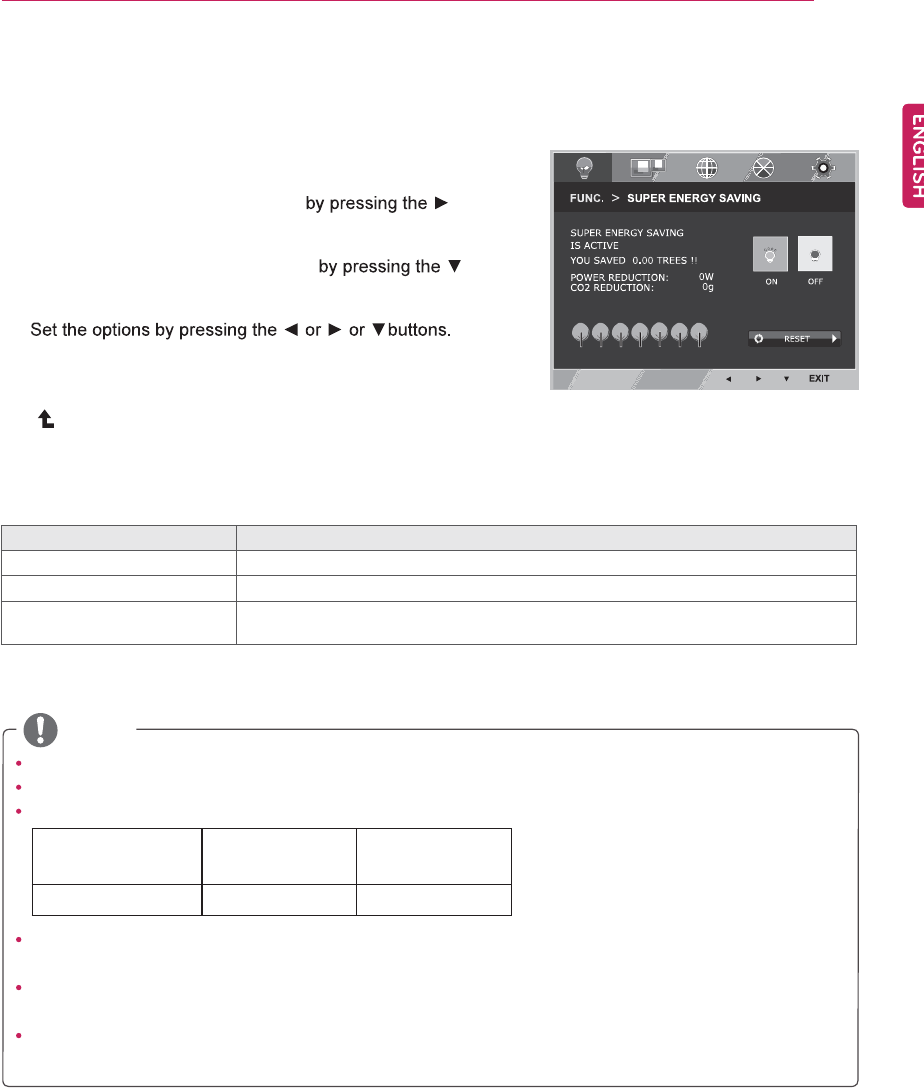 ENGLISH

by pressing the ►

by pressing the ▼

Set the options by pressing the ◄ or ► or ▼buttons.

FUNC. > SUPER ENERGY SAVING

SUPER ENERGY SAVING IS ACTIVE

YOU SAVED 0.00 TREES !!

POWER REDUCTION: 0W

CO2 REDUCTION: 0g

ON

OFF

RESET

◄ ► ▼ EXIT