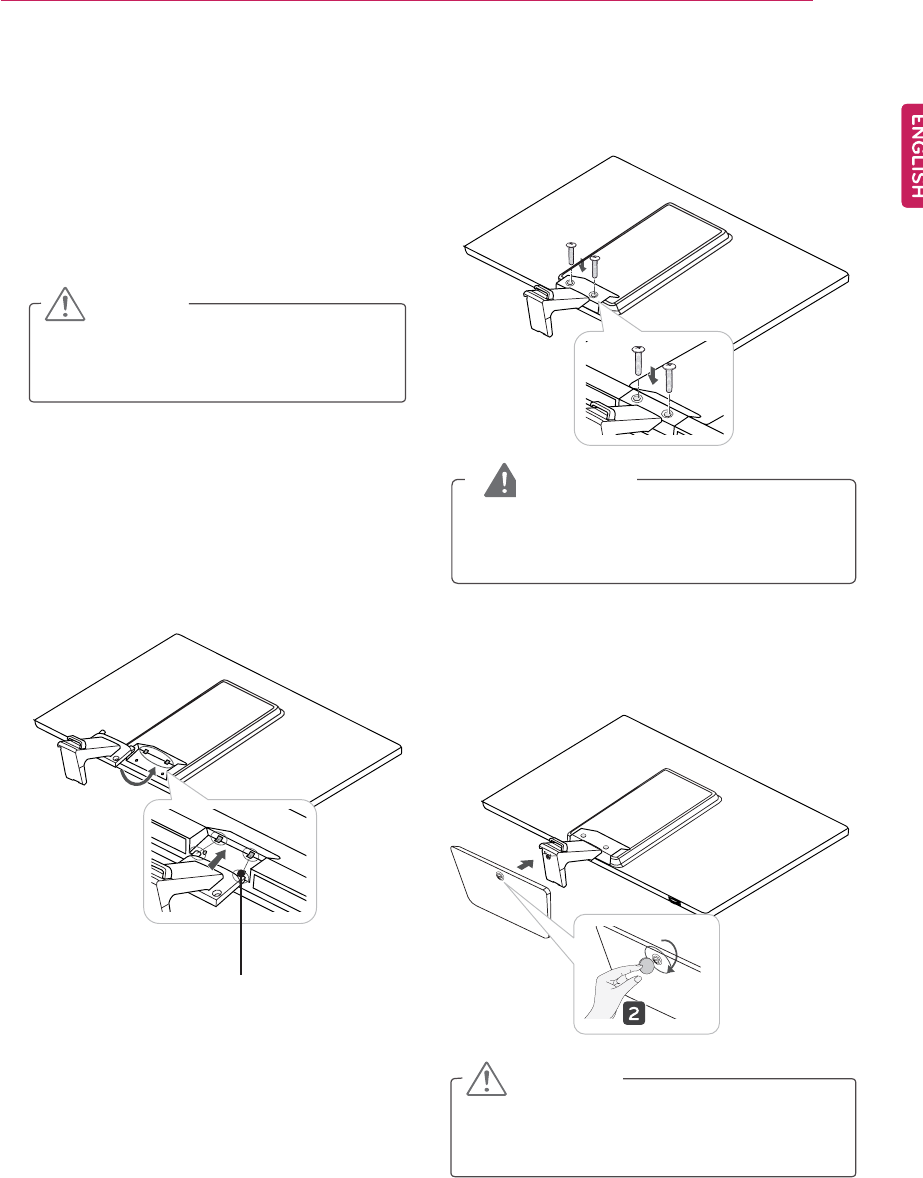 ENGLISH

2