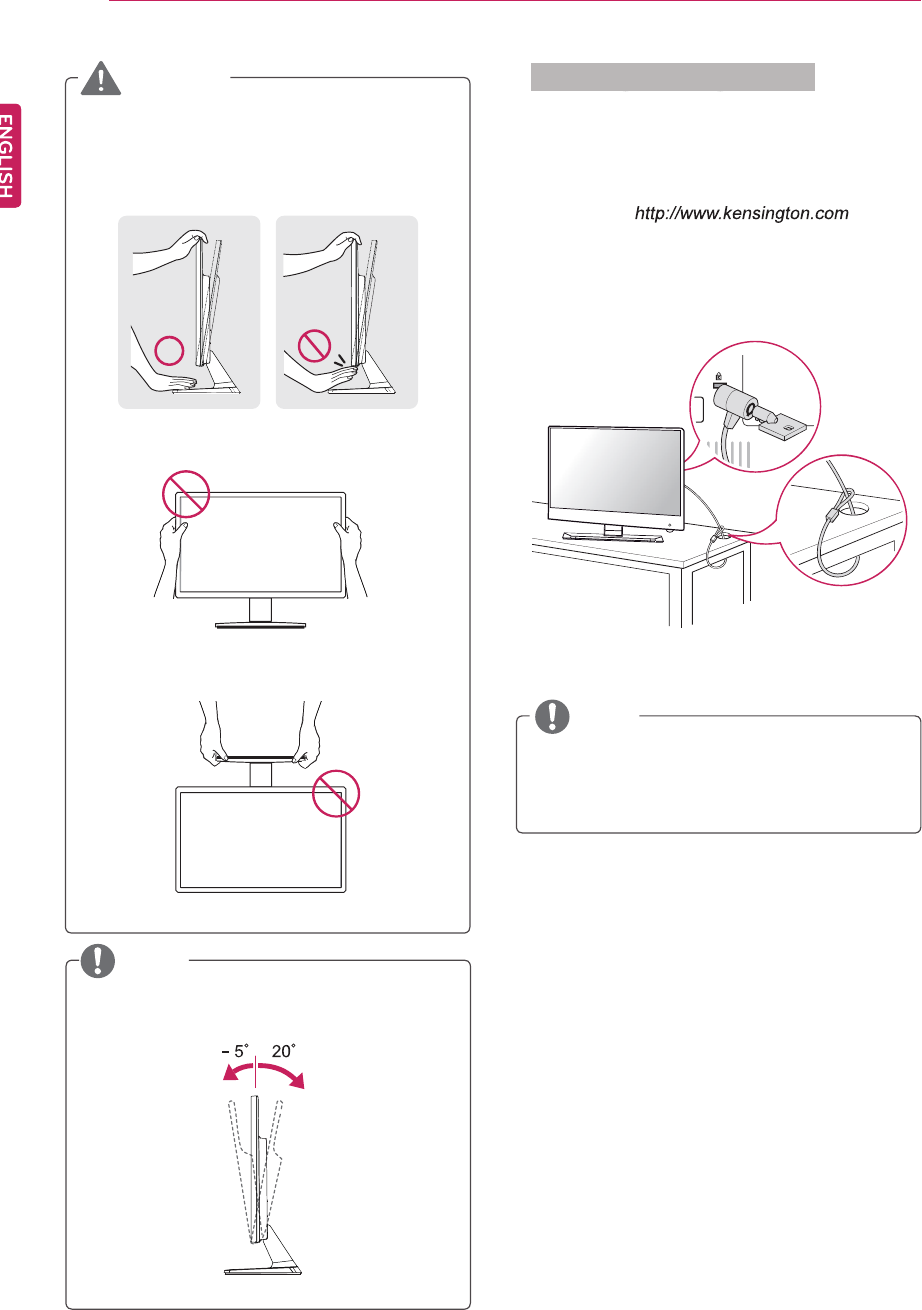 ENGLISH

- 5˚ 20˚

http://www.kensington.com