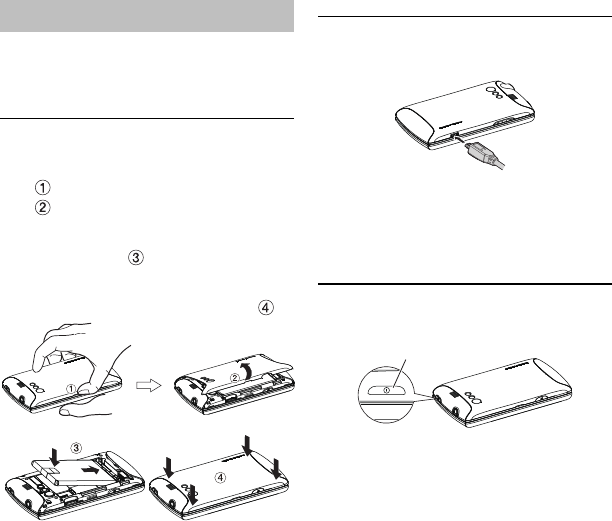 ①
②
③
④
①
②
③
④