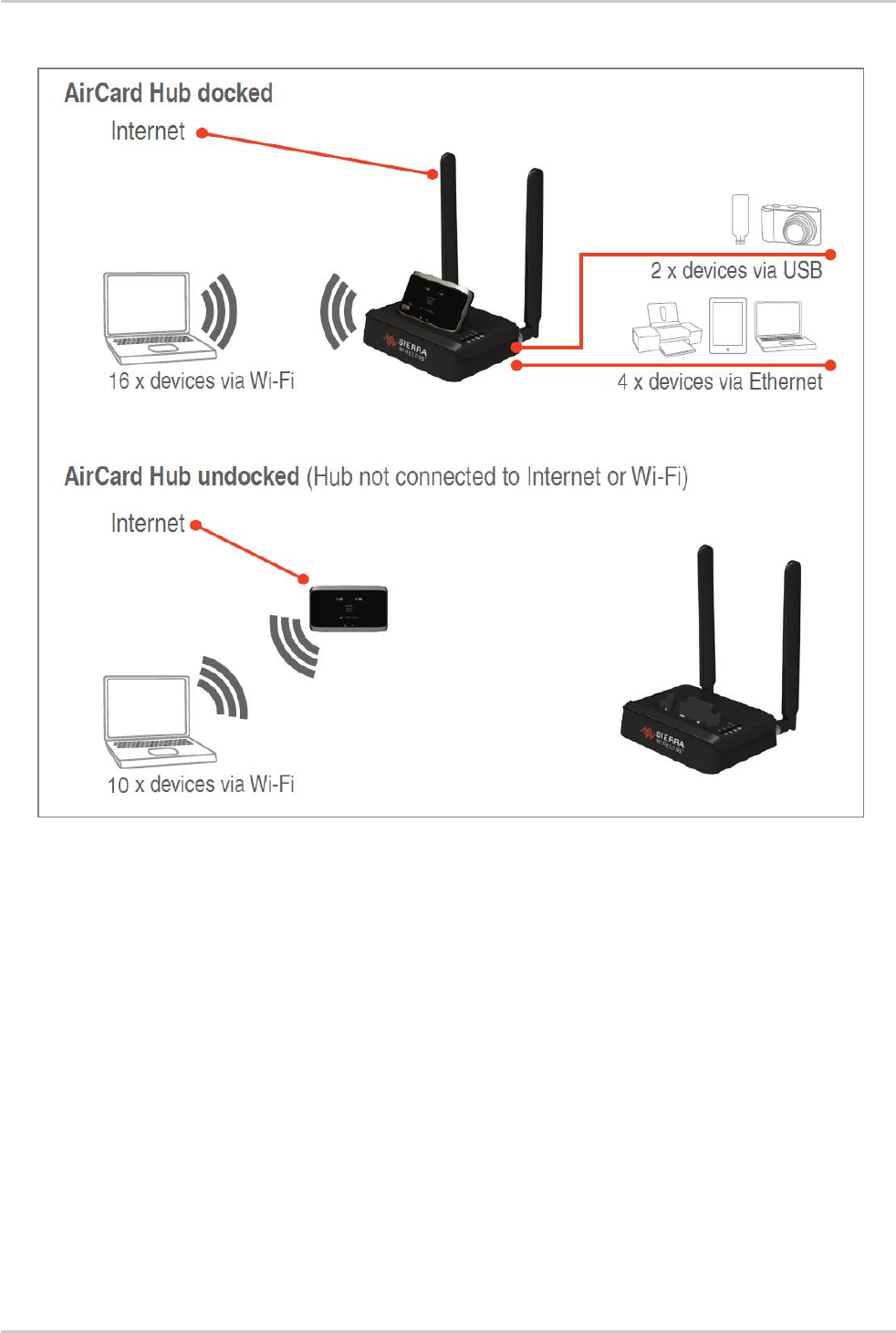 AirCard Hub docked

Internet

2 x devices via USB

16 x devices via Wi-Fi

SIERRA WIRELESS

4 x devices via Ethernet

AirCard Hub undocked (Hub not connected to Internet or Wi-Fi)

Internet

10 x devices via Wi-Fi

SIERRA WIRELESS