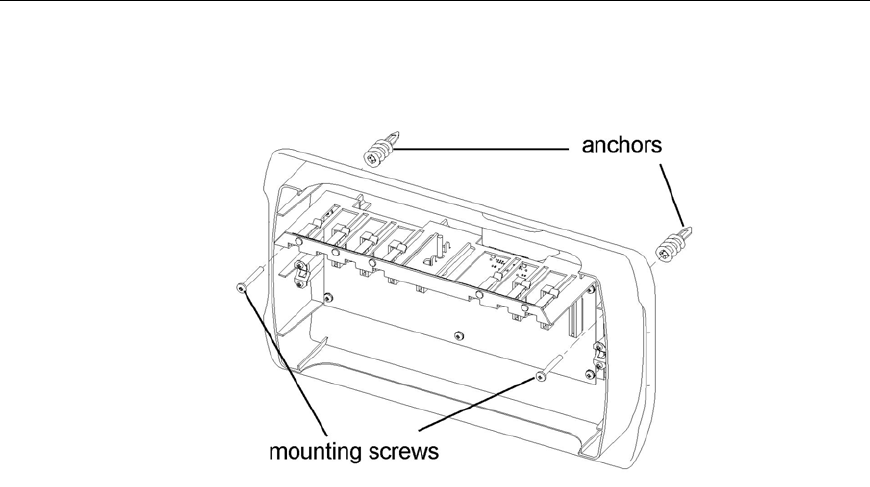 anchors

mounting screws