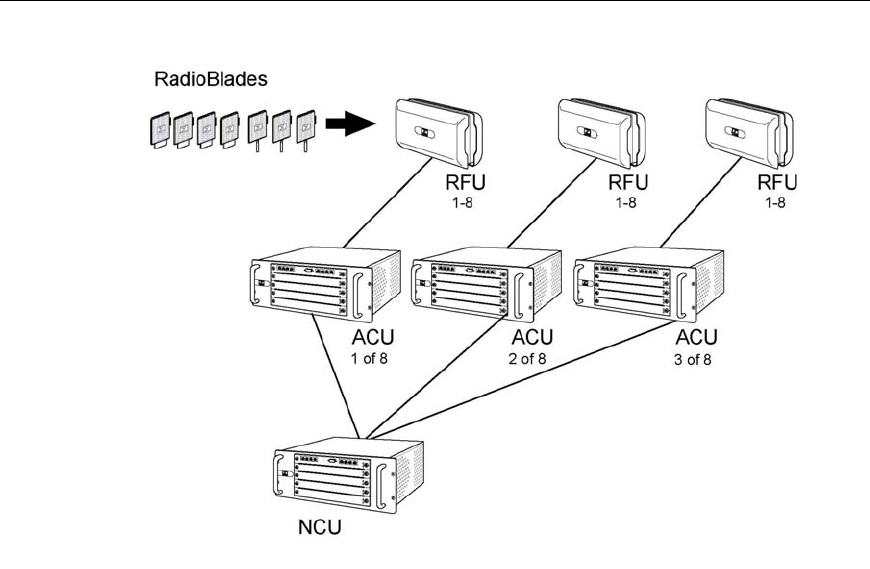 RadioBlades

RFU
1-8

RFU
1-8

RFU
1-8

ACU
1 of 8

ACU
2 of 8

ACU
3 of 8

NCU