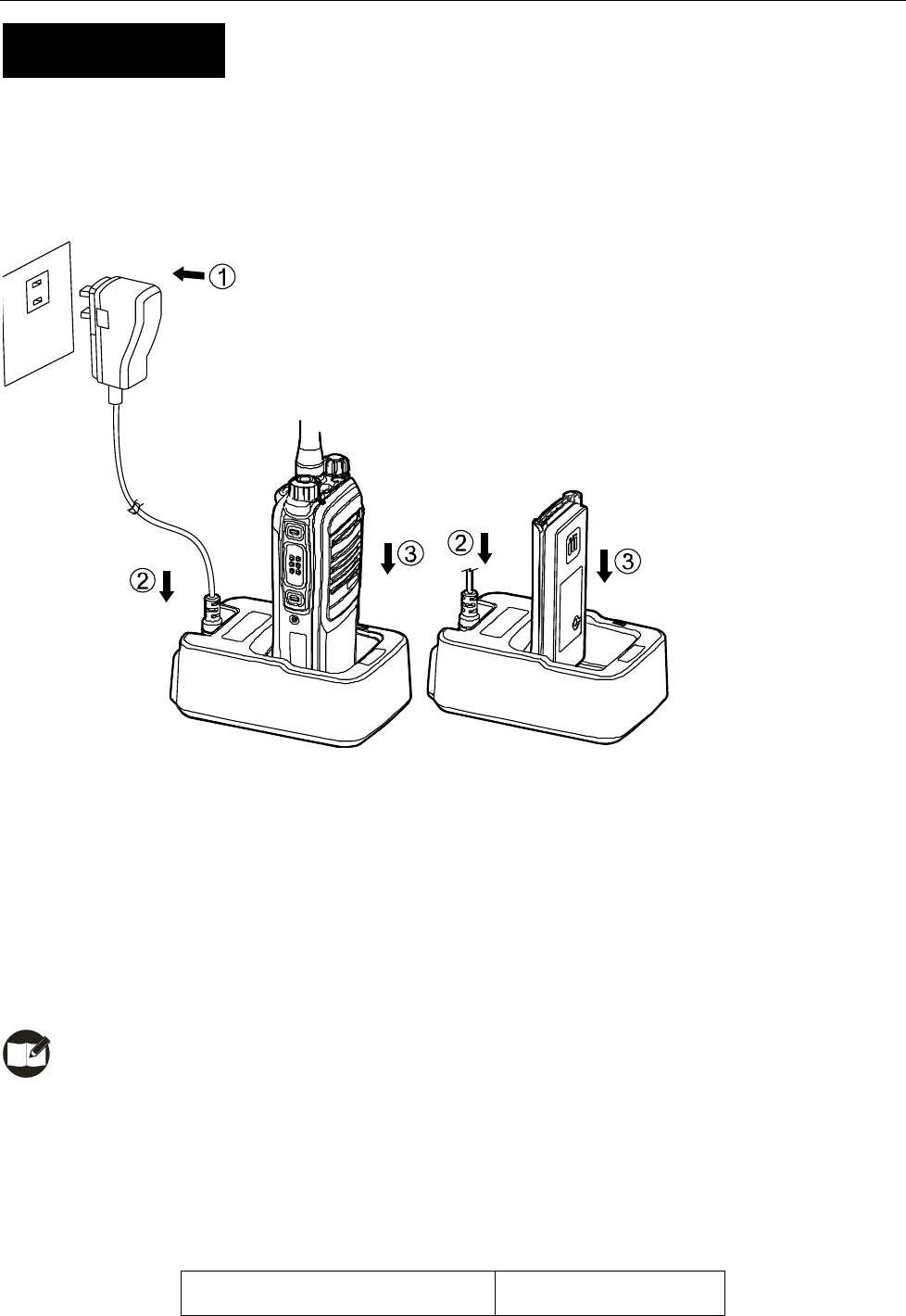 ① ② ③ ② ③