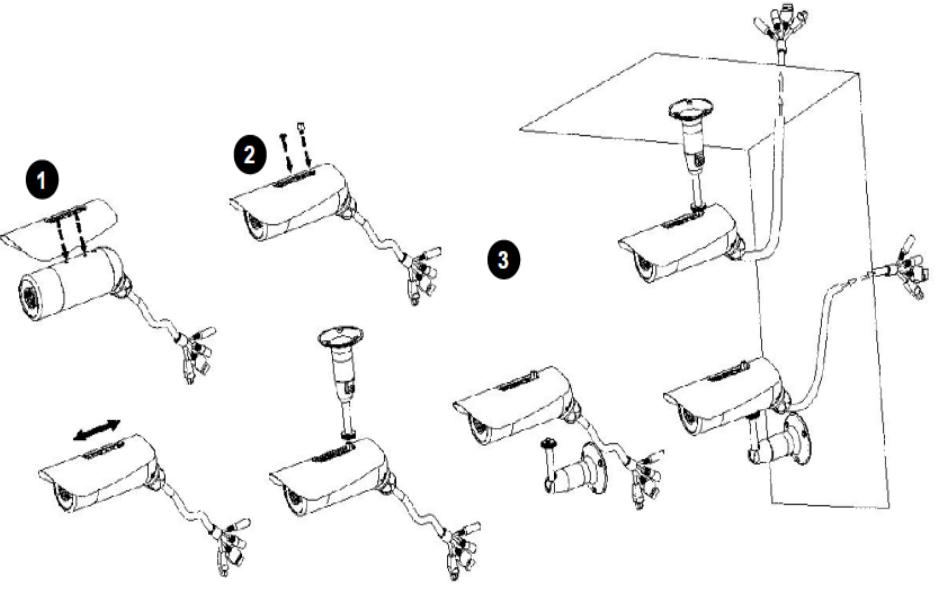 1

2

3