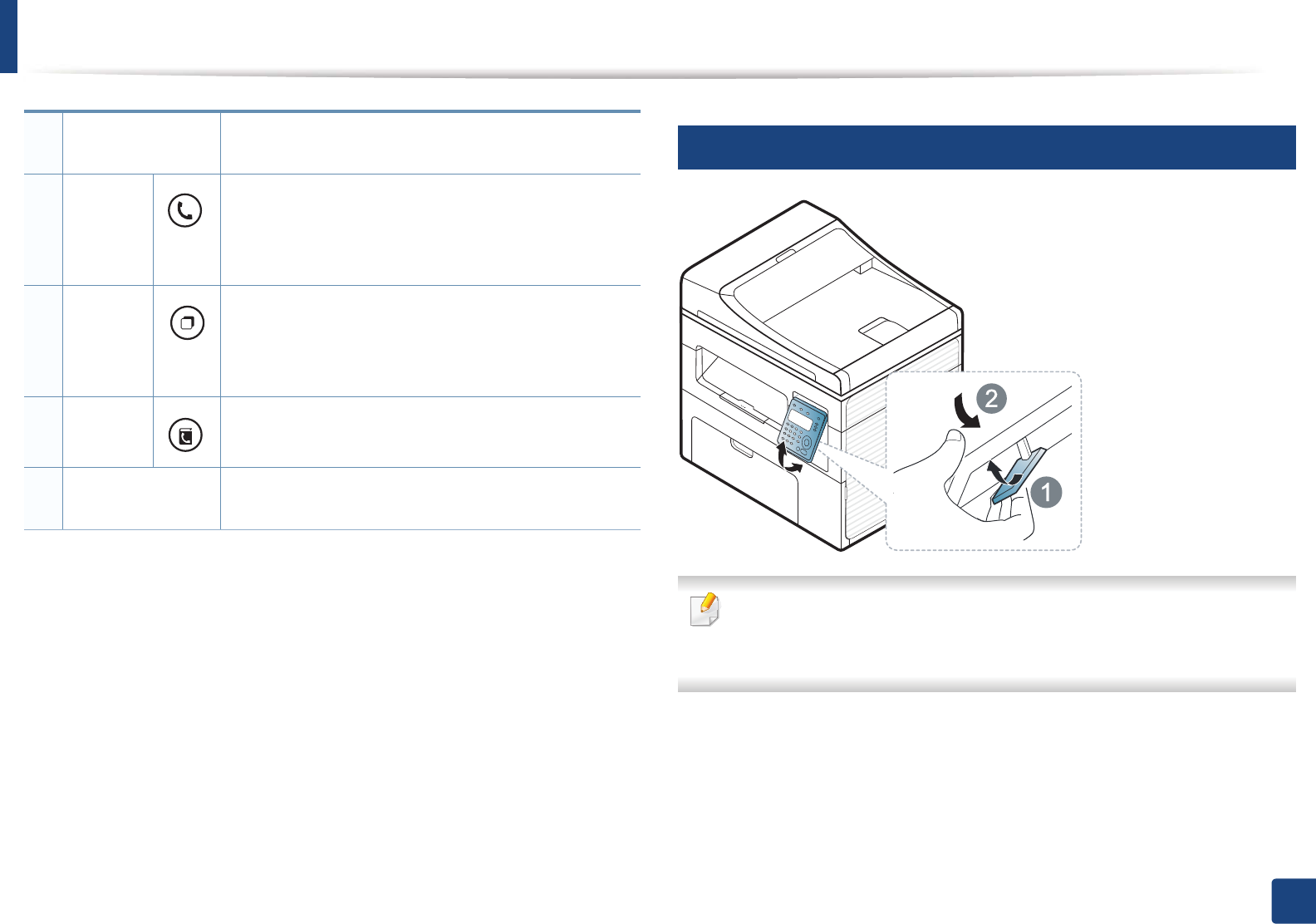 1
2