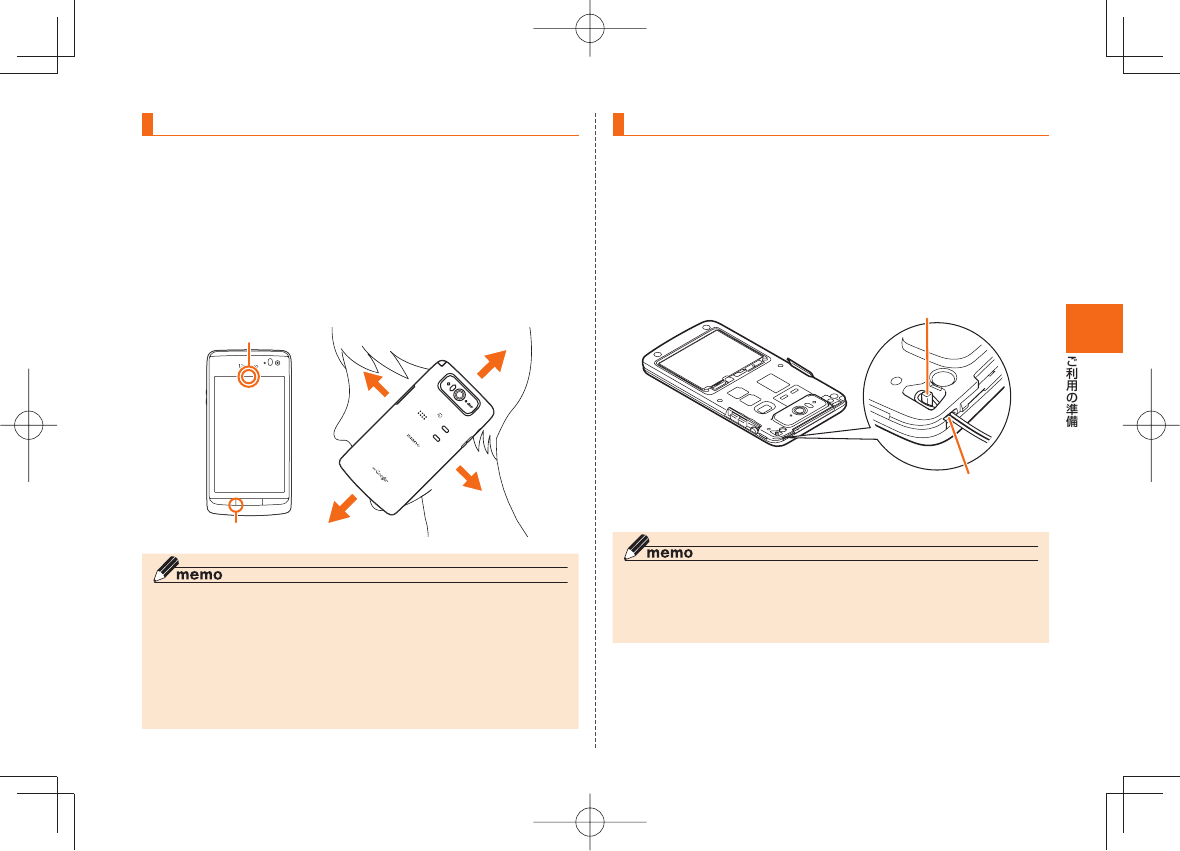 memo

memo

ご利用の準備