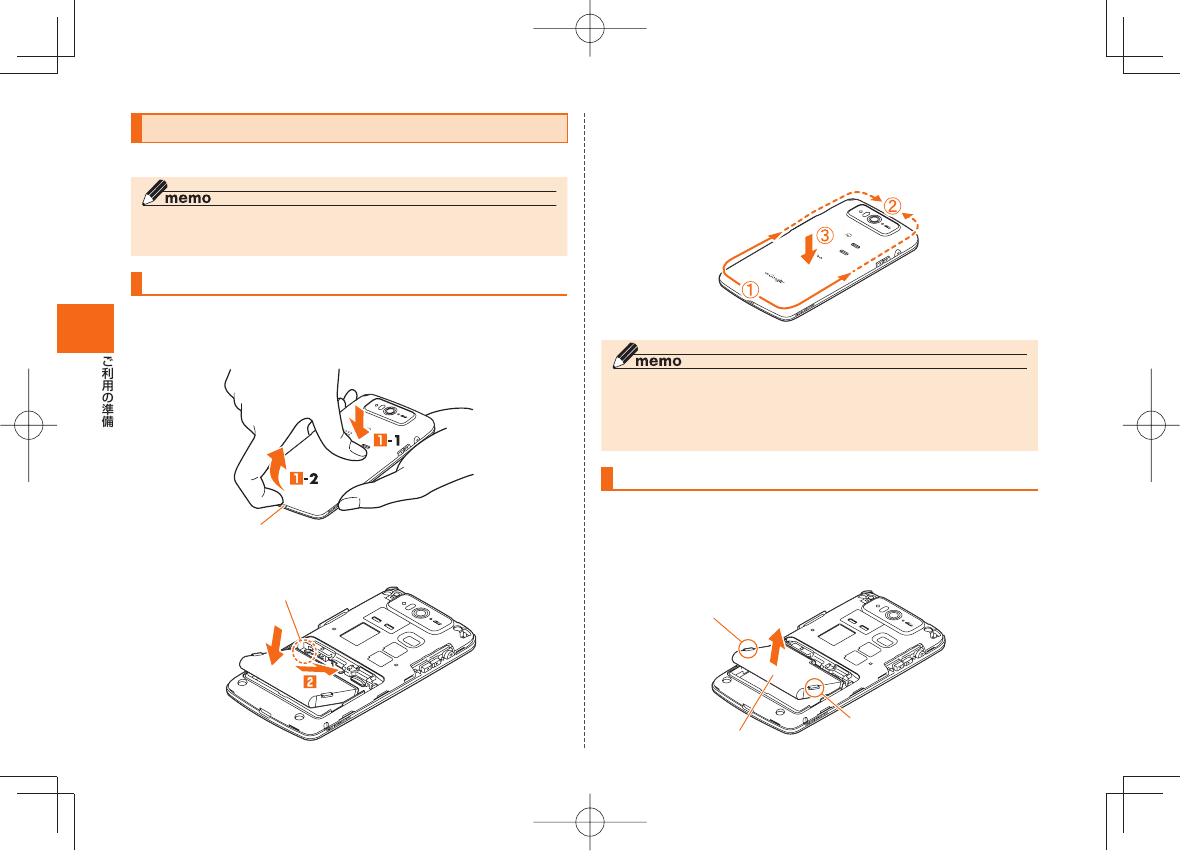 memo

1-1

1-2

2

②

③

①

memo

ご利用の準備