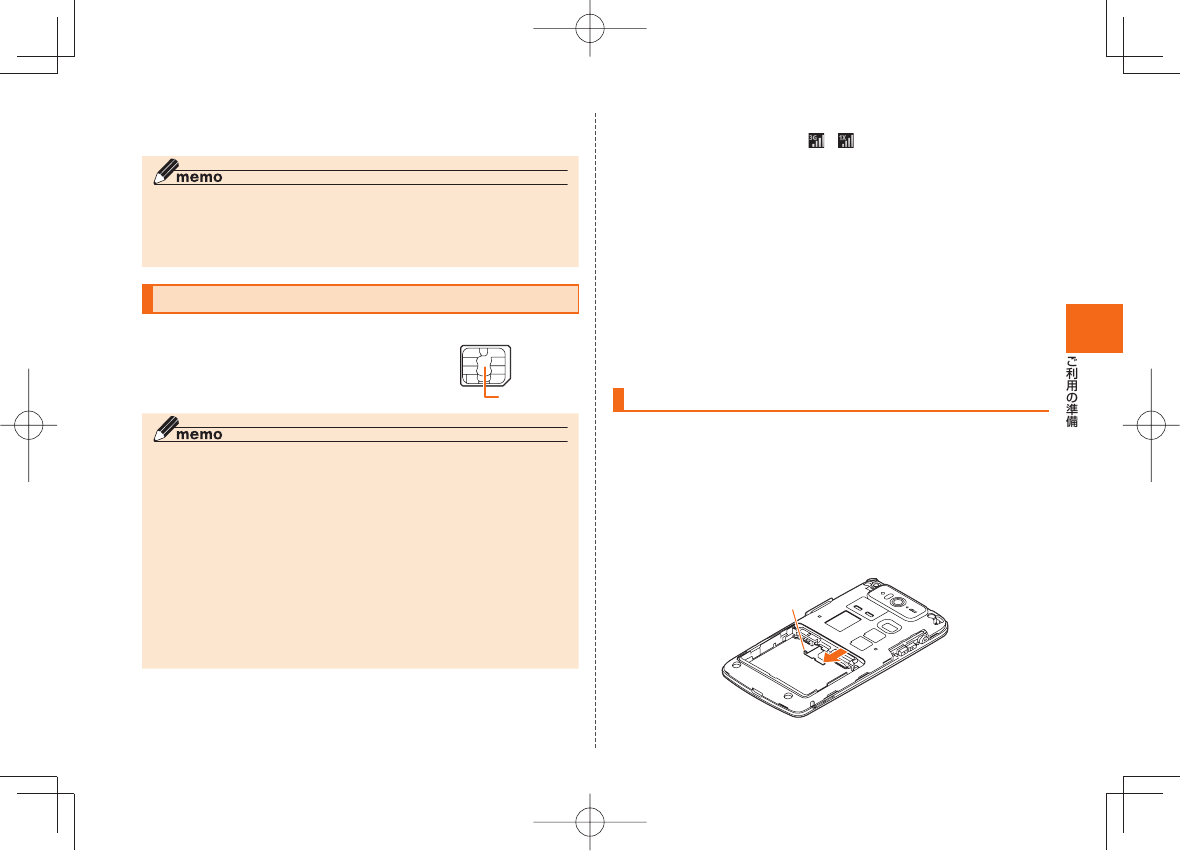 memo

memo

ご利用の準備