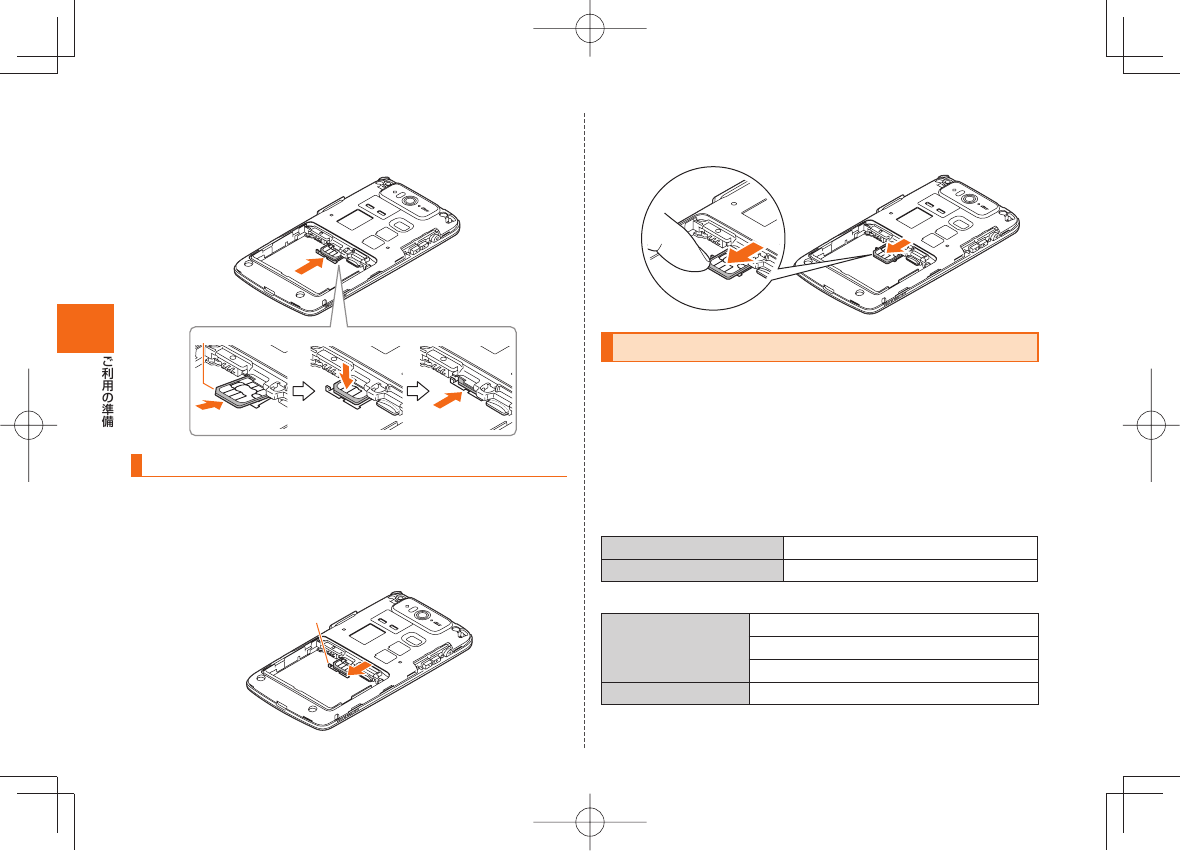 ご利用の準備