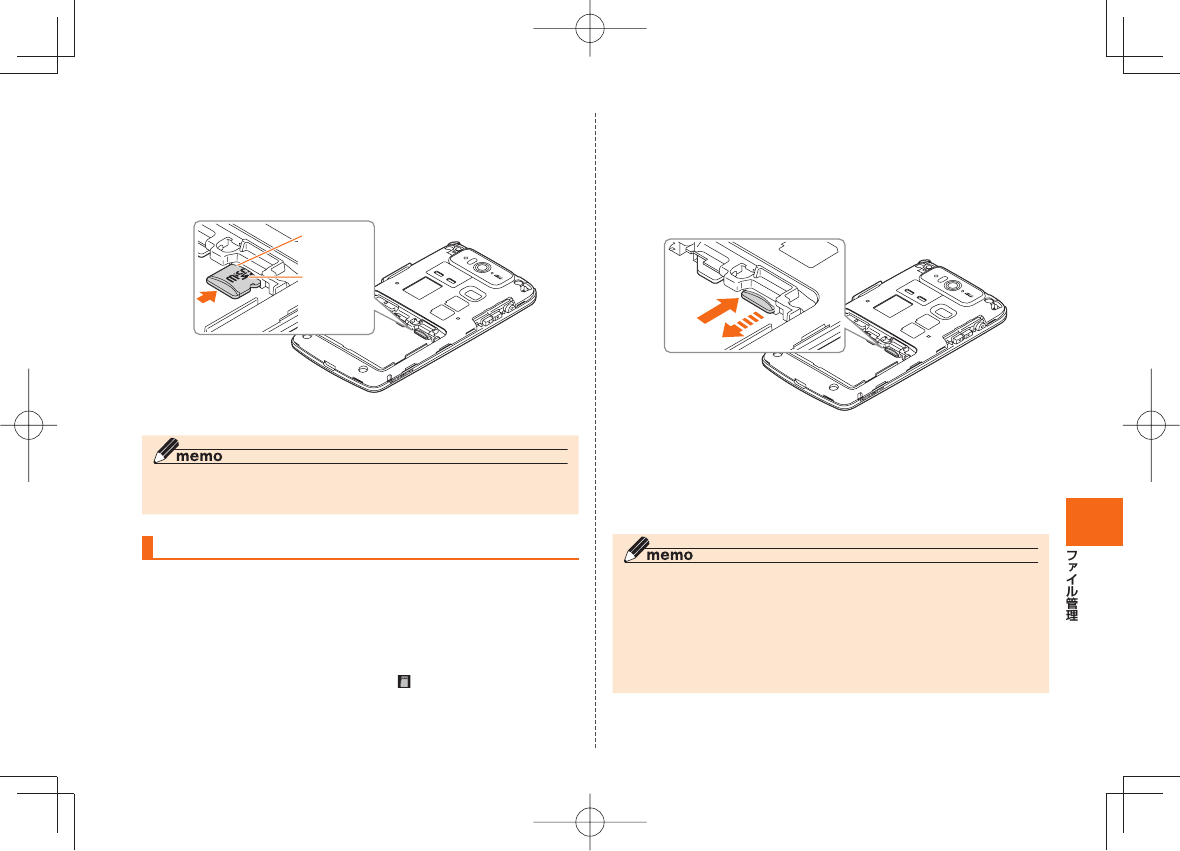 memo

memo

ファイル管理