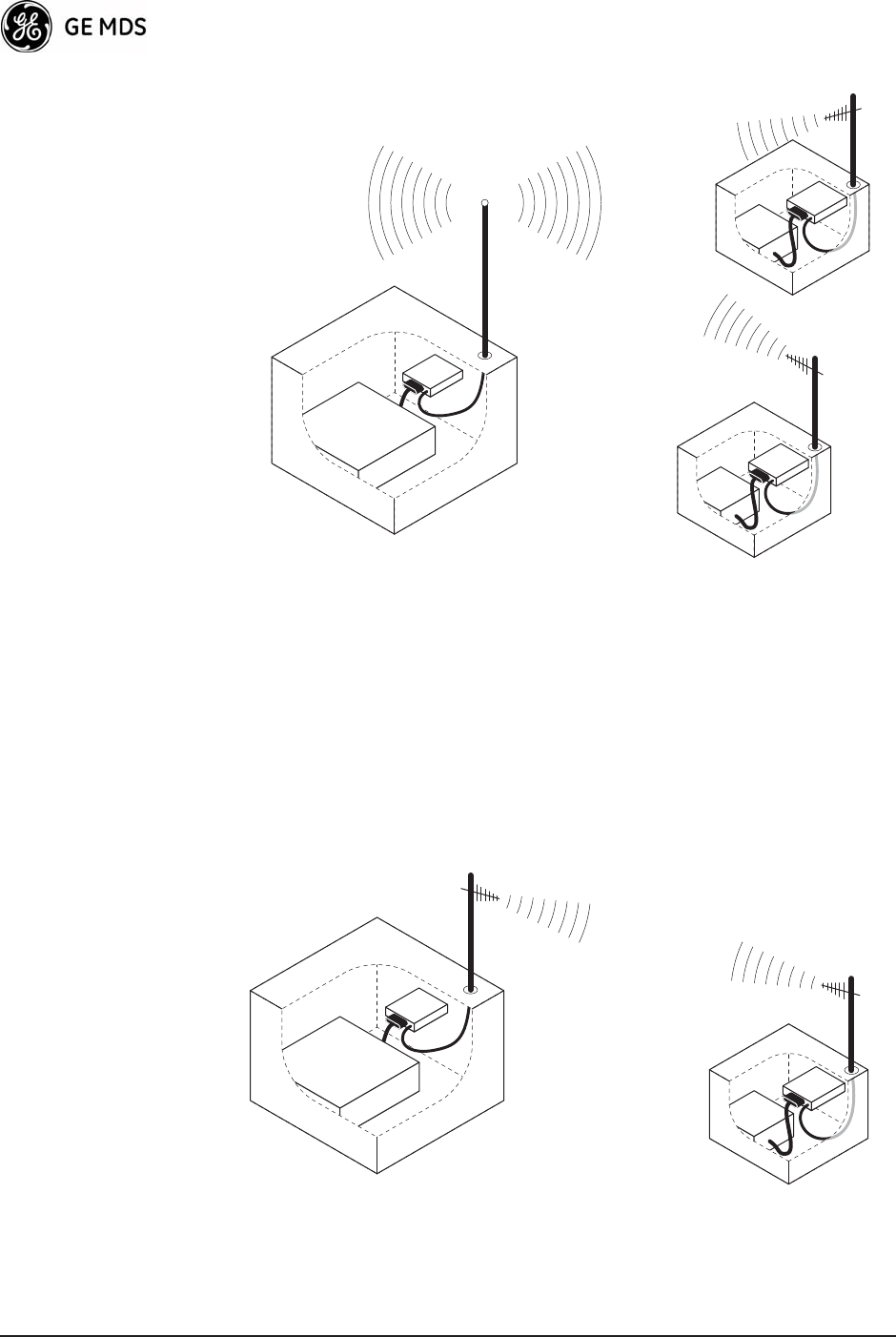 GE MDS