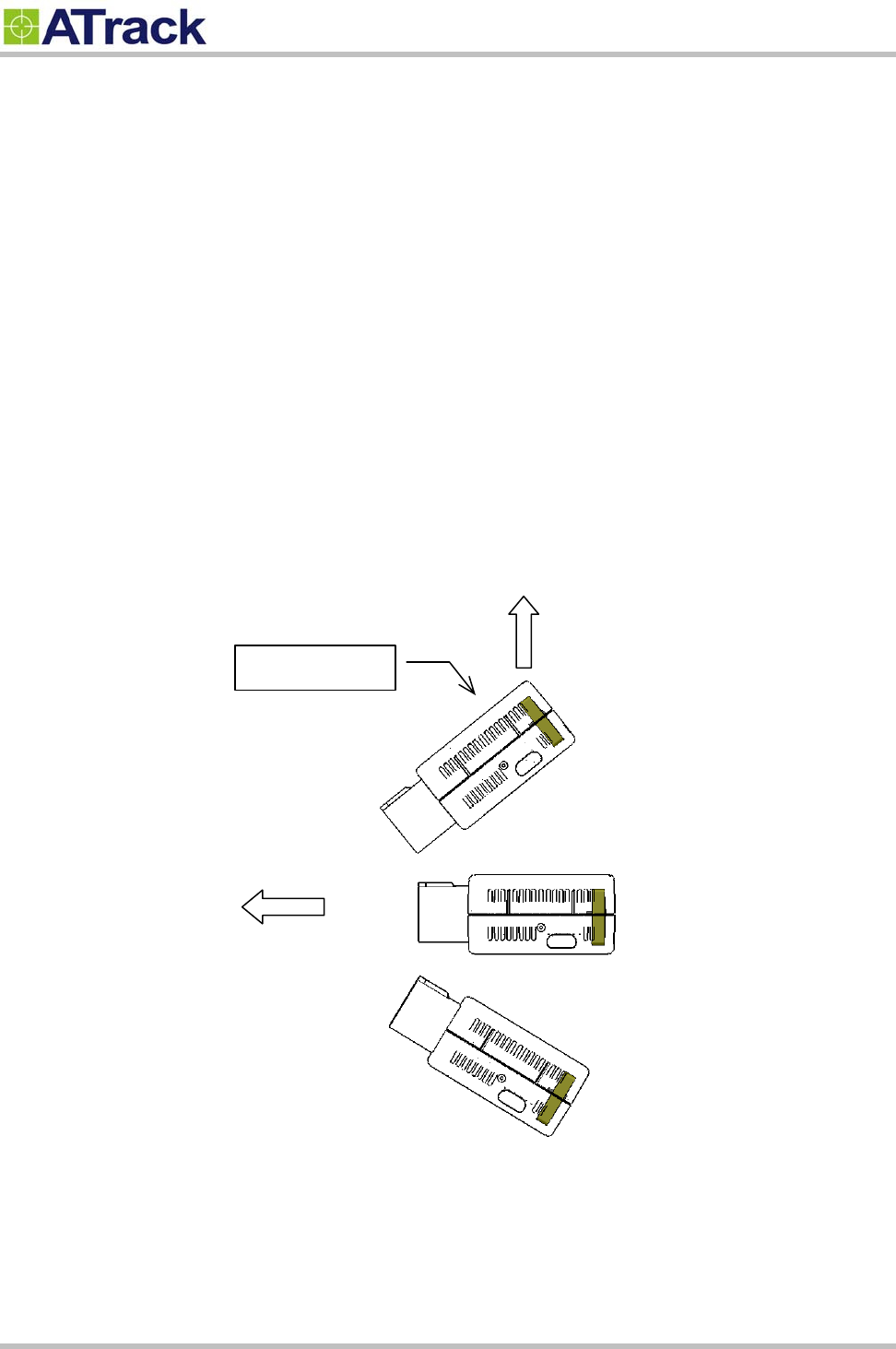 ATrack