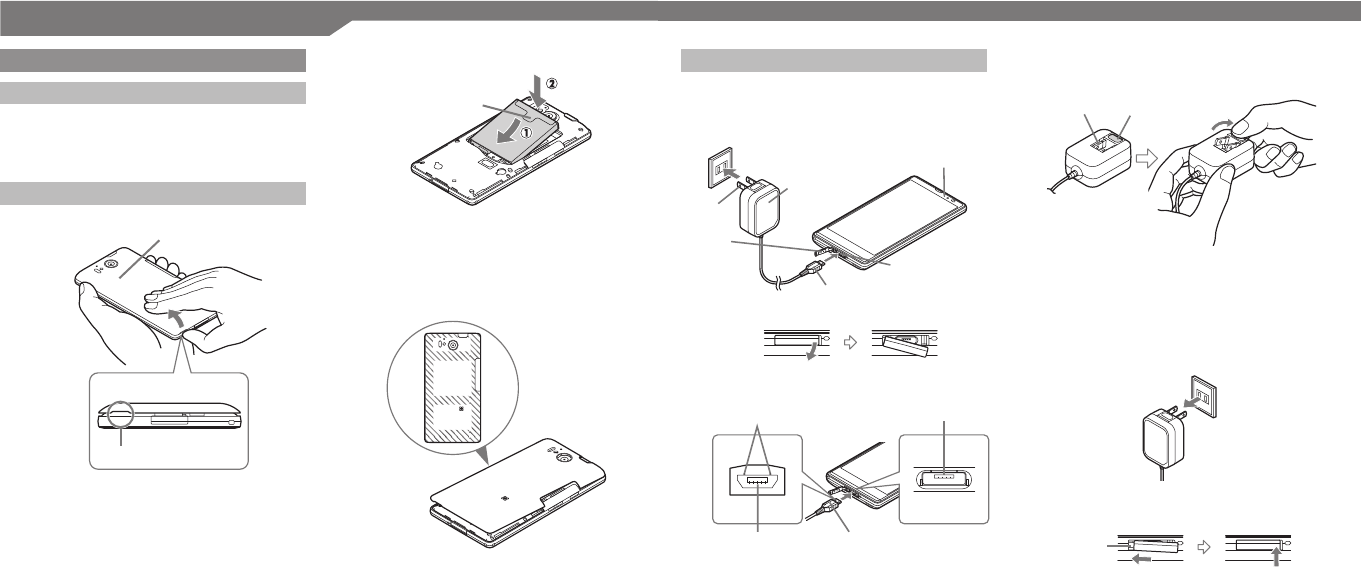 ②
①