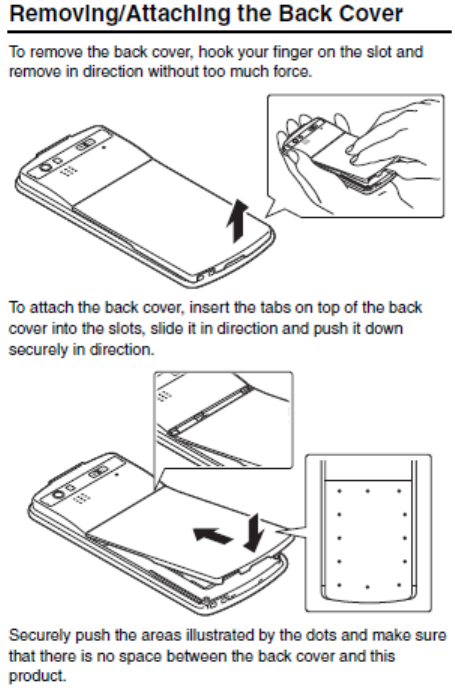 Removing/Attaching the Back Cover

To remove the back cover, hook your finger on the slot and remove in direction without too much force.

To attach the back cover, insert the tabs on top of the back cover into the slots, slide it in direction and push it down securely in direction.

Securely push the areas illustrated by the dots and make sure that there is no space between the back cover and this product.