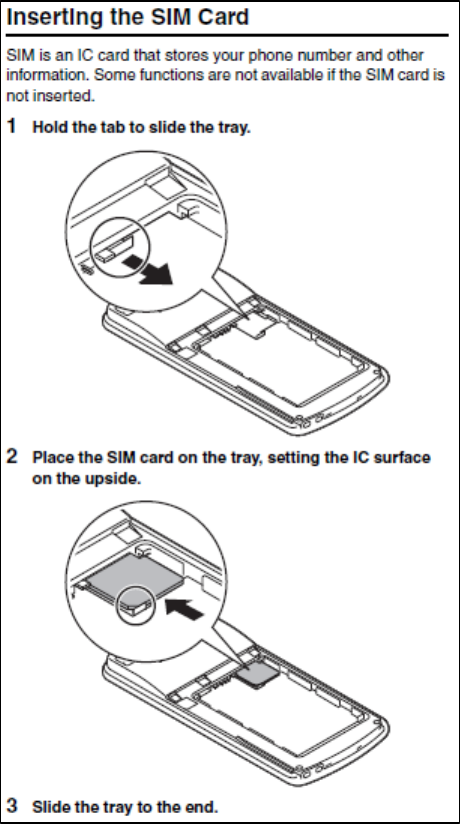 Inserting the SIM Card

SIM is an IC card that stores your phone number and other information. Some functions are not available if the SIM card is not inserted.

1 Hold the tab to slide the tray.

2 Place the SIM card on the tray, setting the IC surface on the upside.

3 Slide the tray to the end.