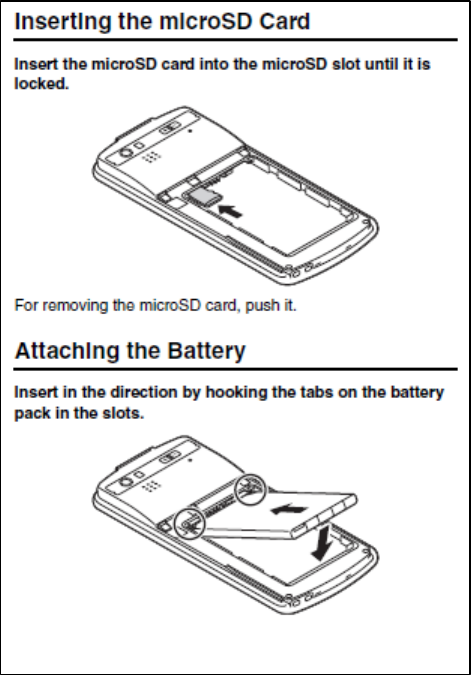 Inserting the microSD Card

Insert the microSD card into the microSD slot until it is locked.

For removing the microSD card, push it.

Attaching the Battery

Insert in the direction by hooking the tabs on the battery pack in the slots.