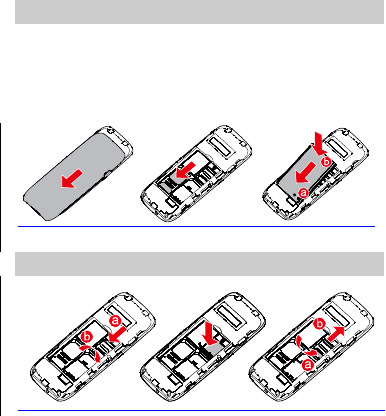 b
a
a
b
b
a