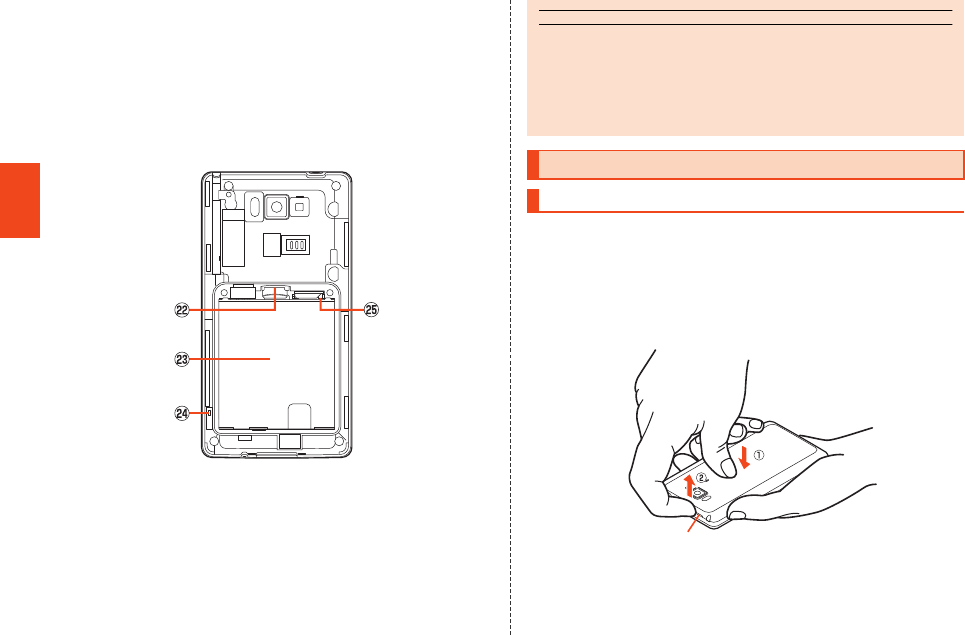 ㉒

㉓

㉔

㉕

①

②