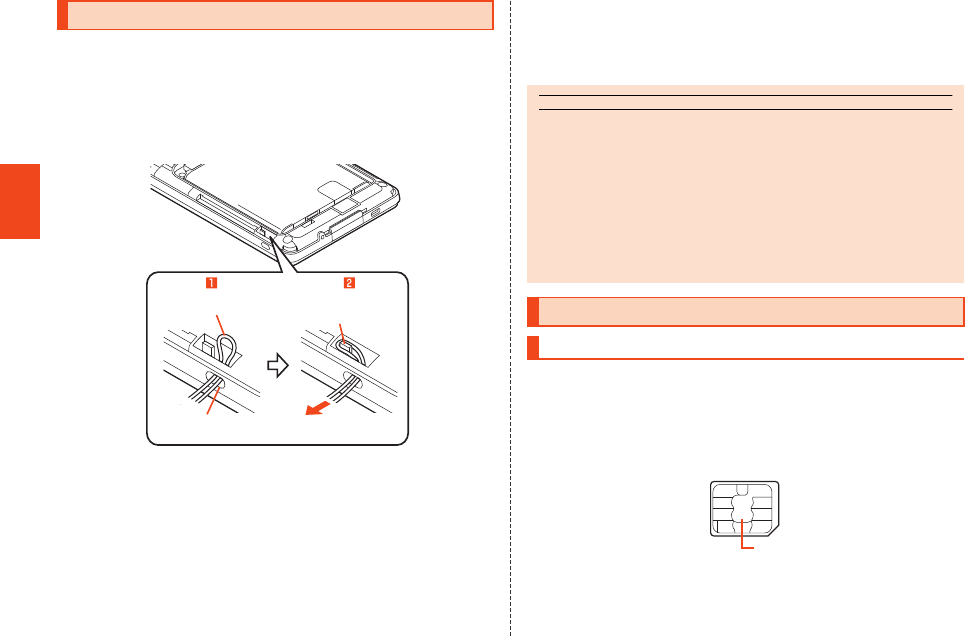 1

2