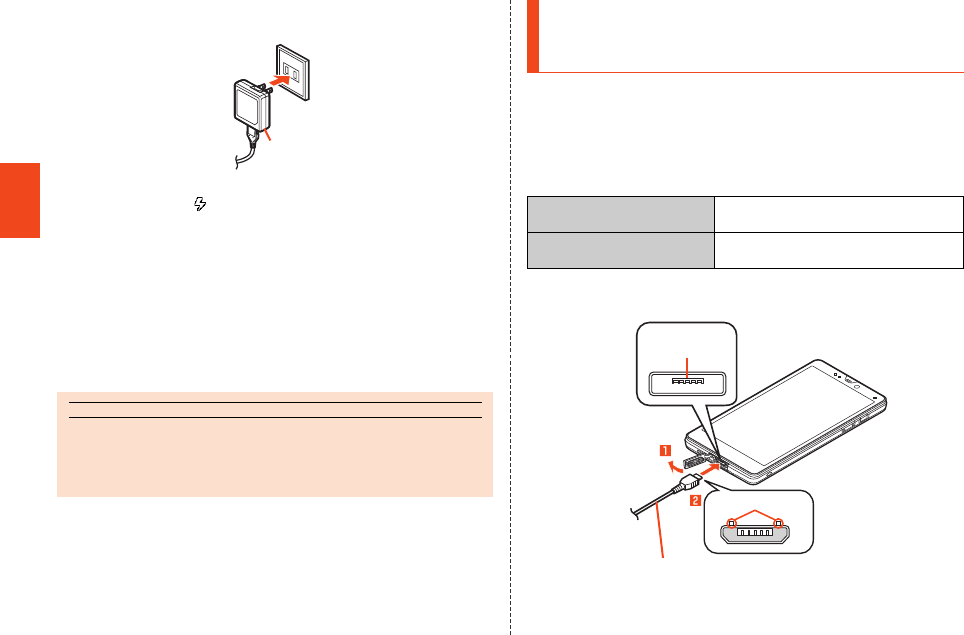 1

2