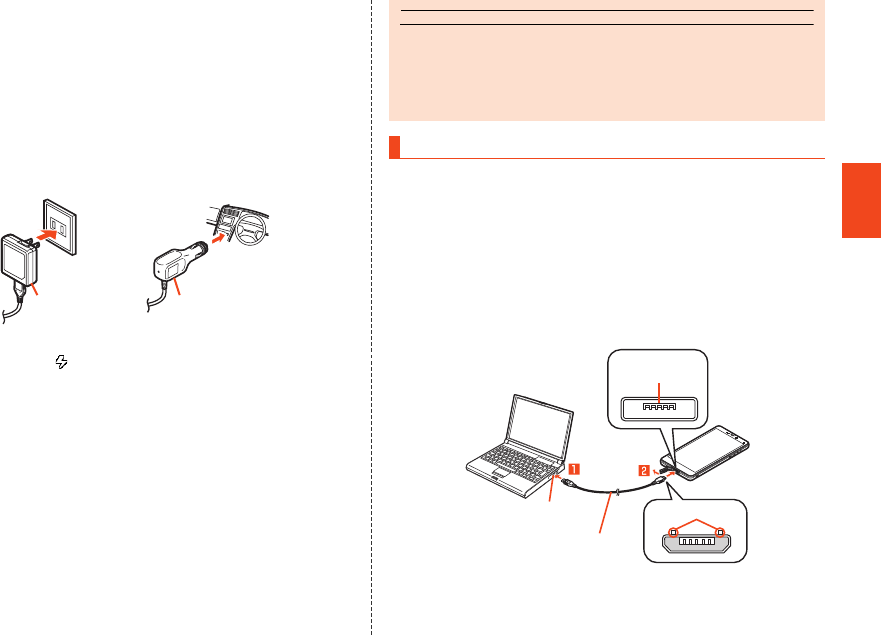 1

2