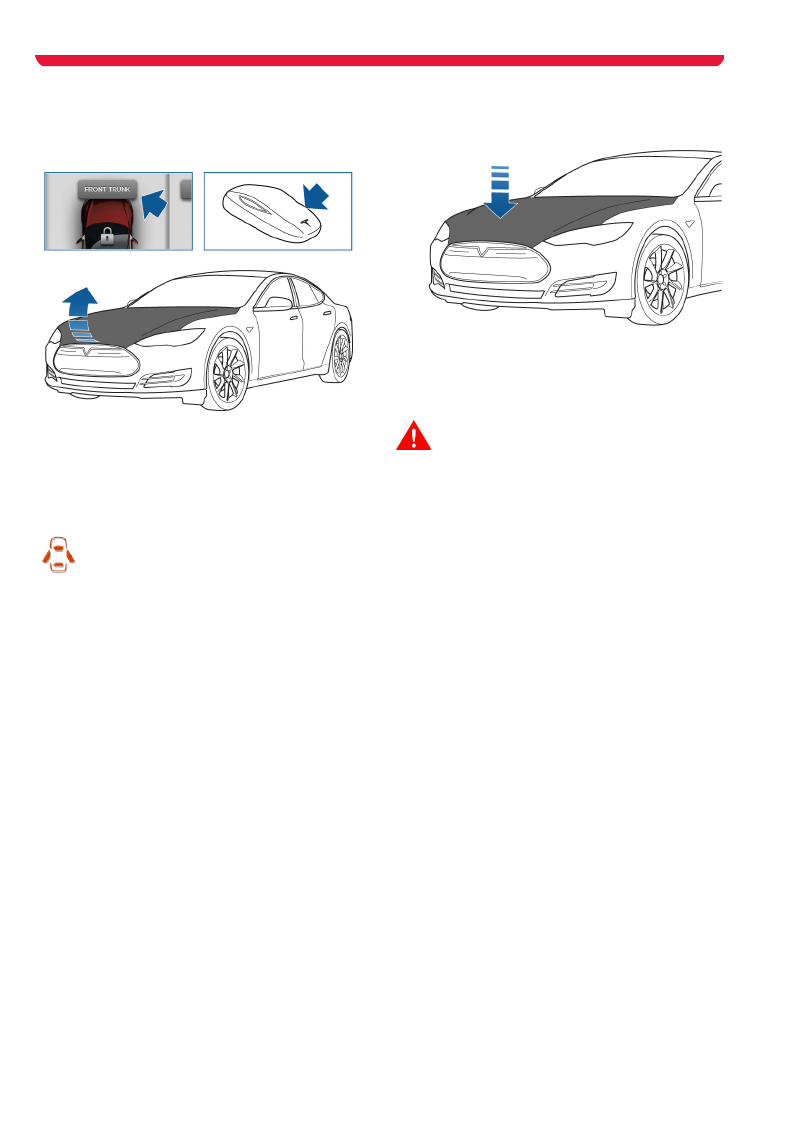 FRONT TRUNK