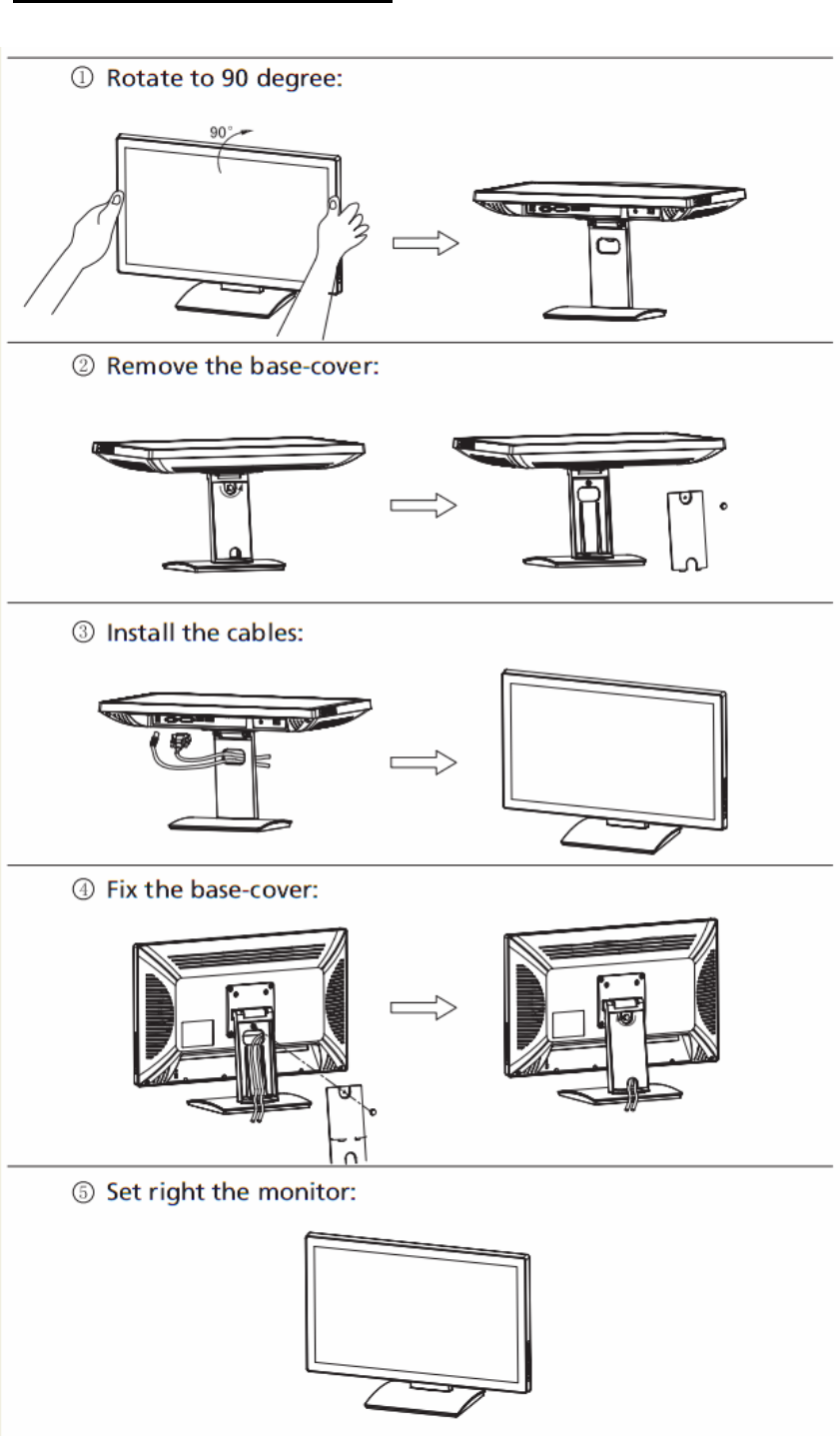 ① Rotate to 90 degree:

90°

② Remove the base-cover:

③ Install the cables:

④ Fix the base-cover:

⑤ Set right the monitor: