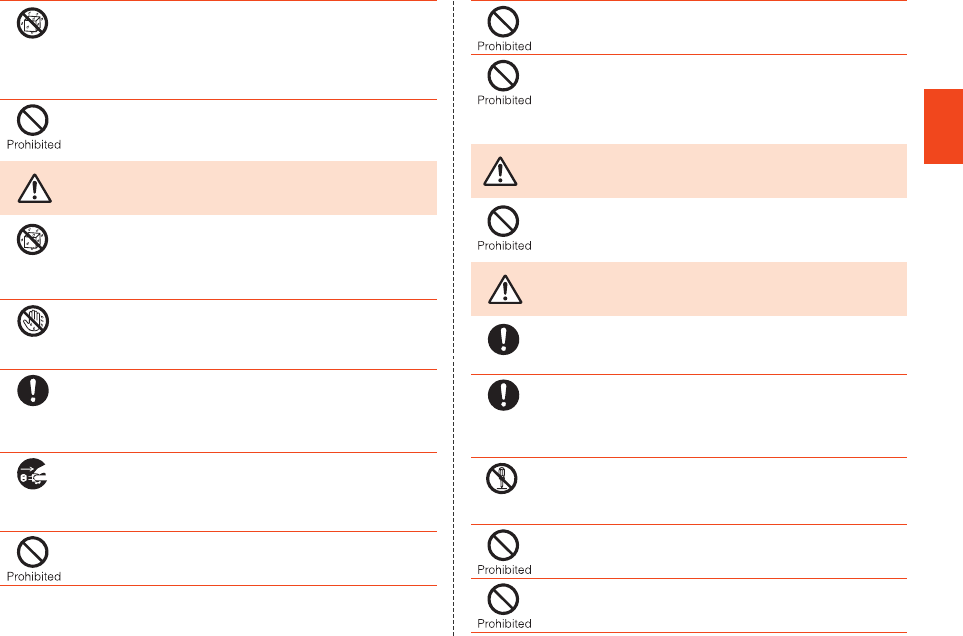 Prohibited

Prohibited

Prohibited

Prohibited

Prohibited

Prohibited

Prohibited