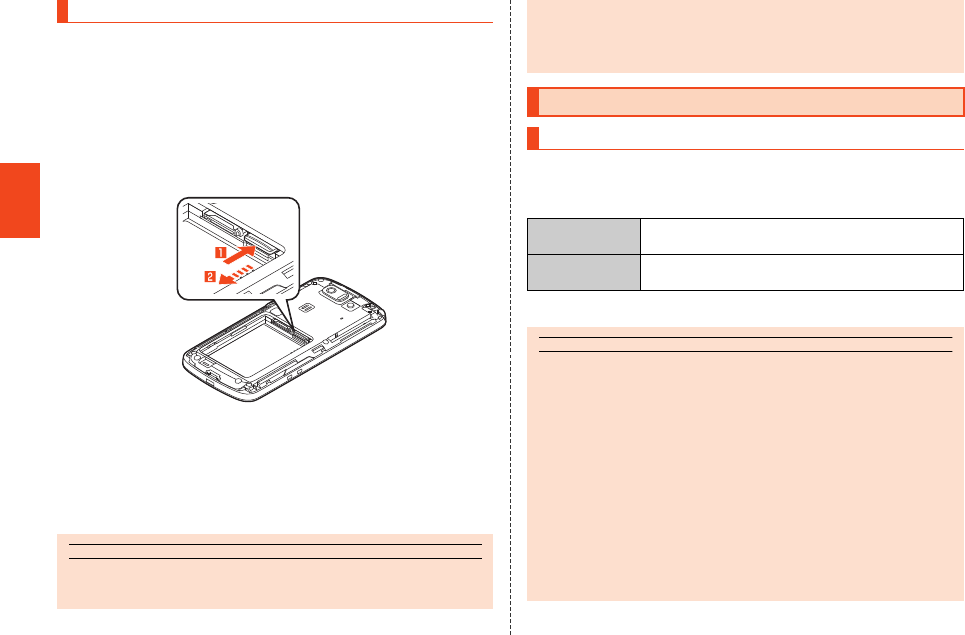 1
2