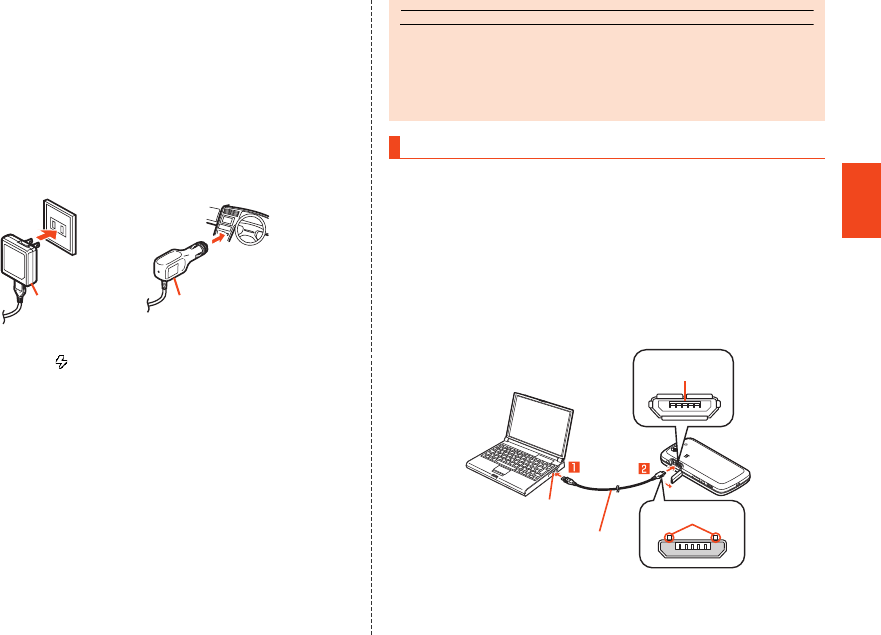 1

2