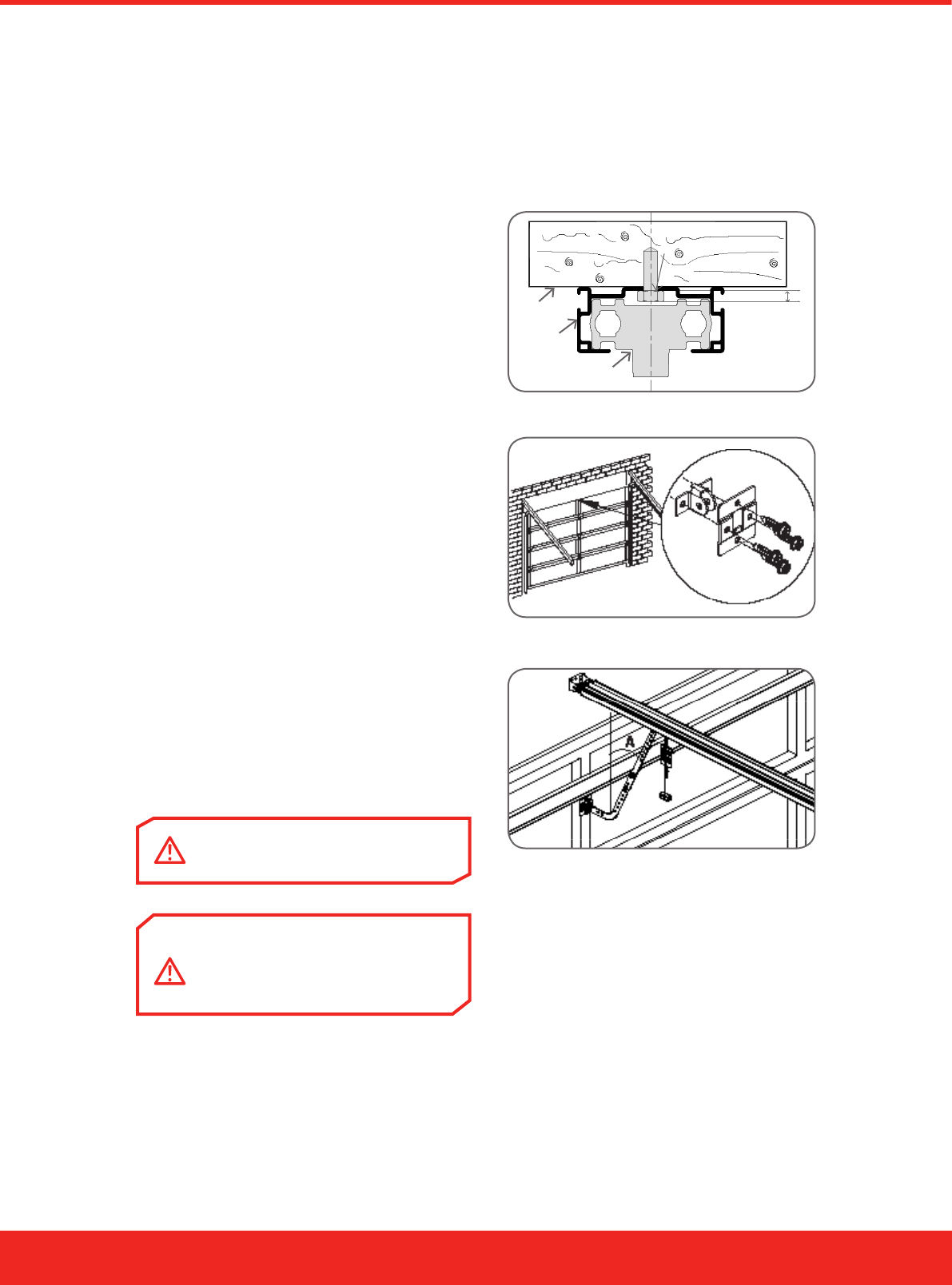 A